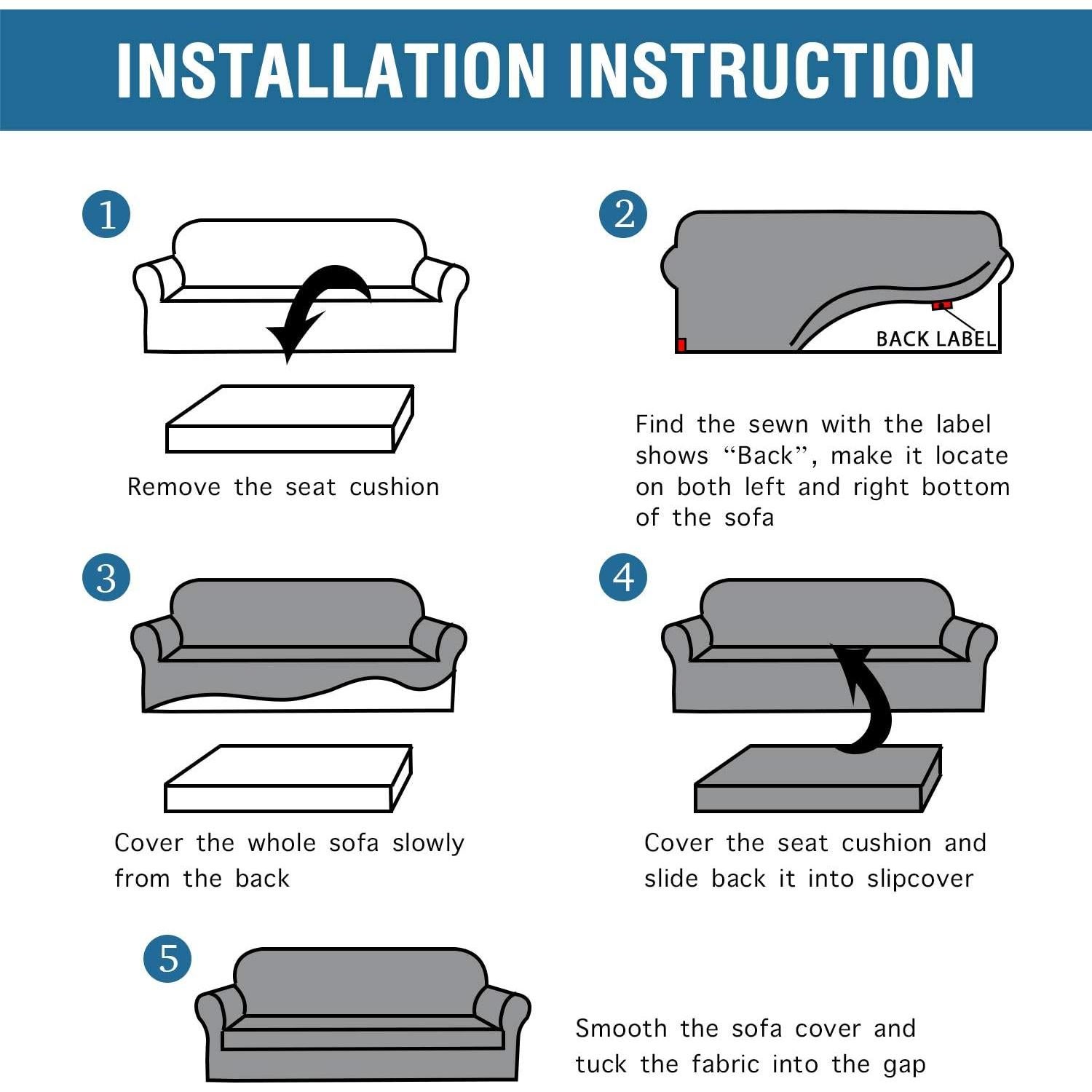 INSTALLATION INSTRUCTION

1

Remove the seat cushion

2

BACK LABEL

Find the sewn with the label shows “Back”, make it locate on both left and right bottom of the sofa

3

Cover the whole sofa slowly from the back

4

Cover the seat cushion and slide back it into slipcover

5

Smooth the sofa cover and tuck the fabric into the gap