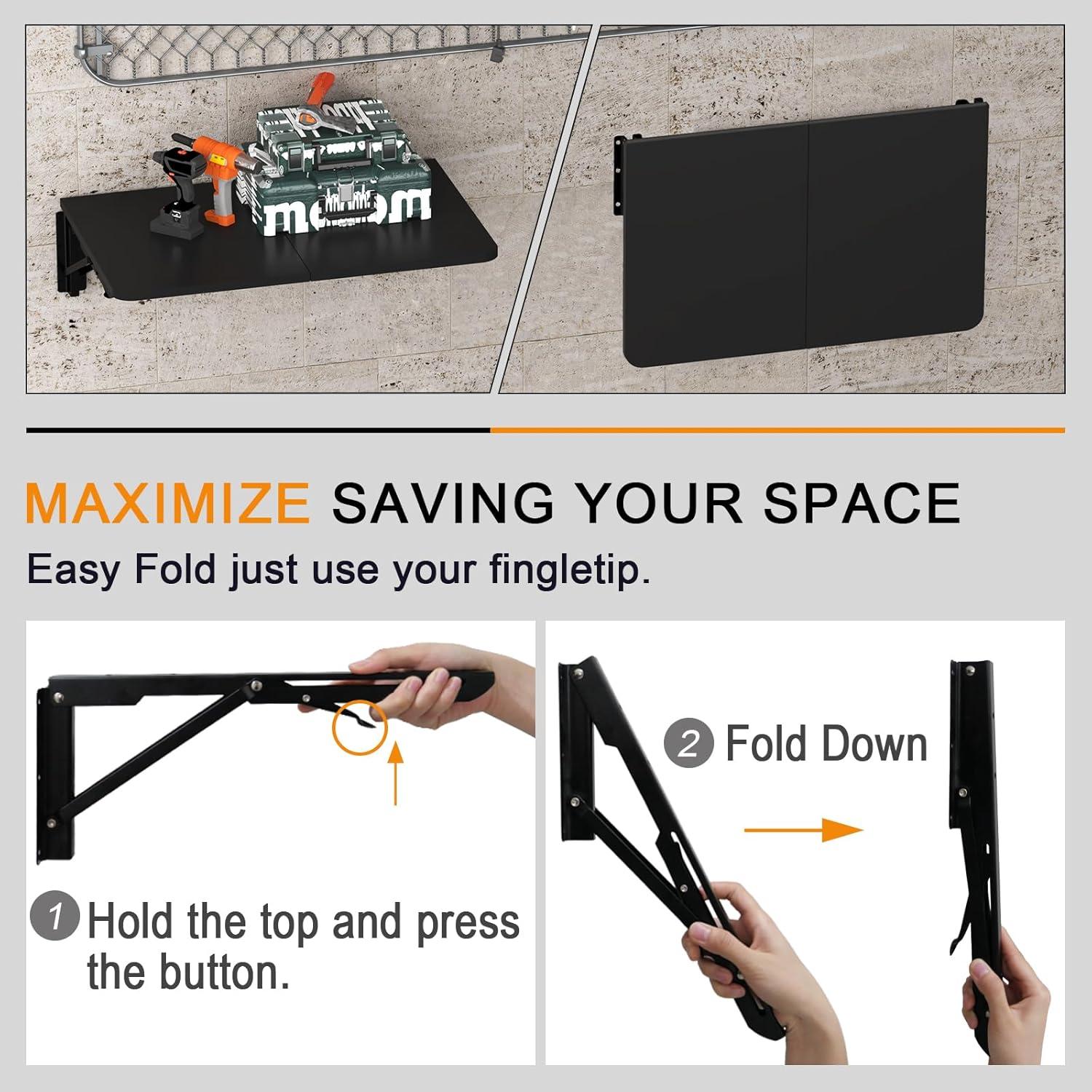 MAXIMIZE SAVING YOUR SPACE

Easy Fold just use your fingletip.

1 Hold the top and press the button.

2 Fold Down