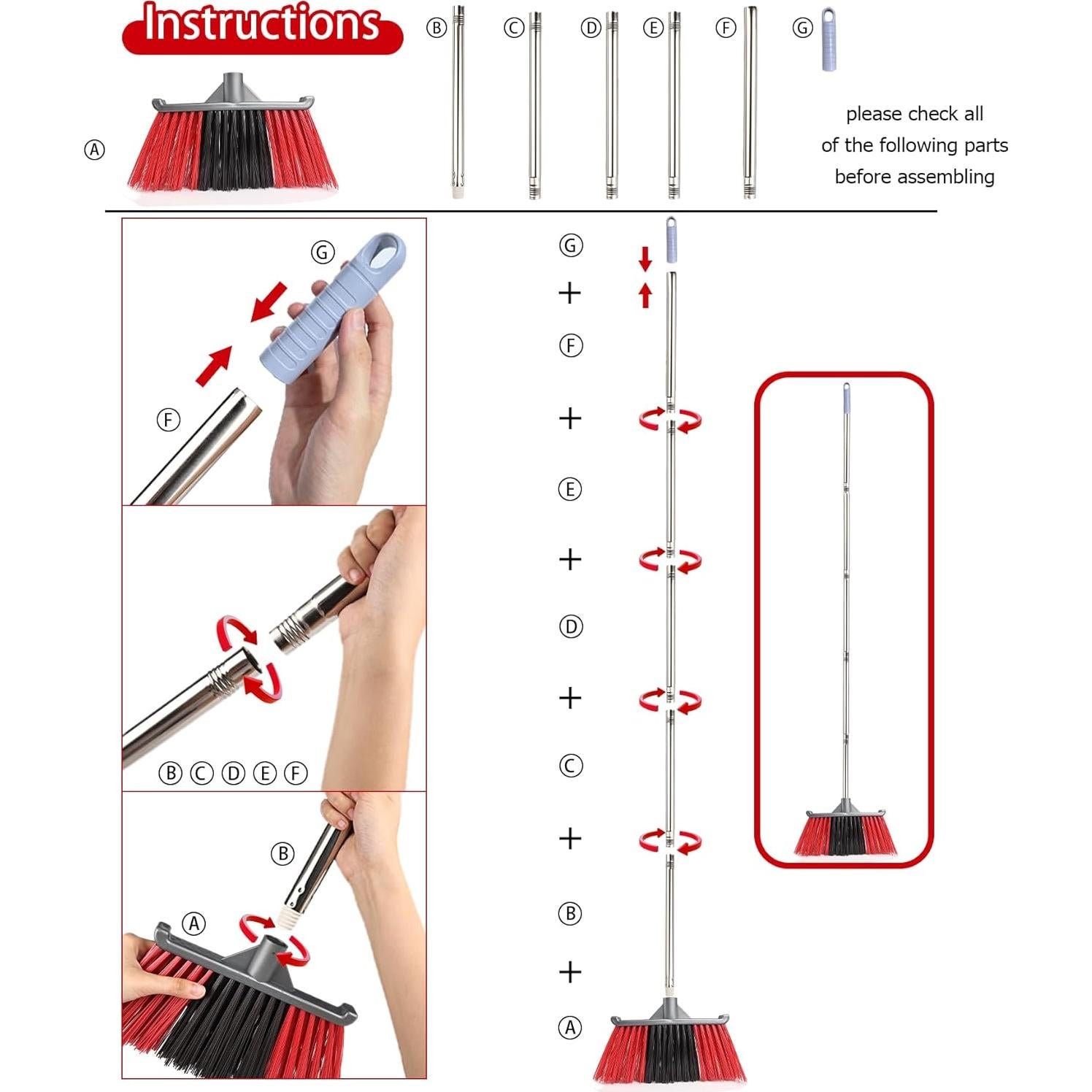 Instructions

Ⓐ Ⓑ Ⓒ Ⓓ Ⓔ Ⓕ Ⓖ

please check all of the following parts before assembling

Ⓖ

Ⓕ

Ⓑ Ⓒ Ⓓ Ⓔ Ⓕ

Ⓑ

Ⓐ

Ⓖ
+
Ⓕ
+
Ⓔ
+
Ⓓ
+
Ⓒ
+
Ⓑ
+
Ⓐ