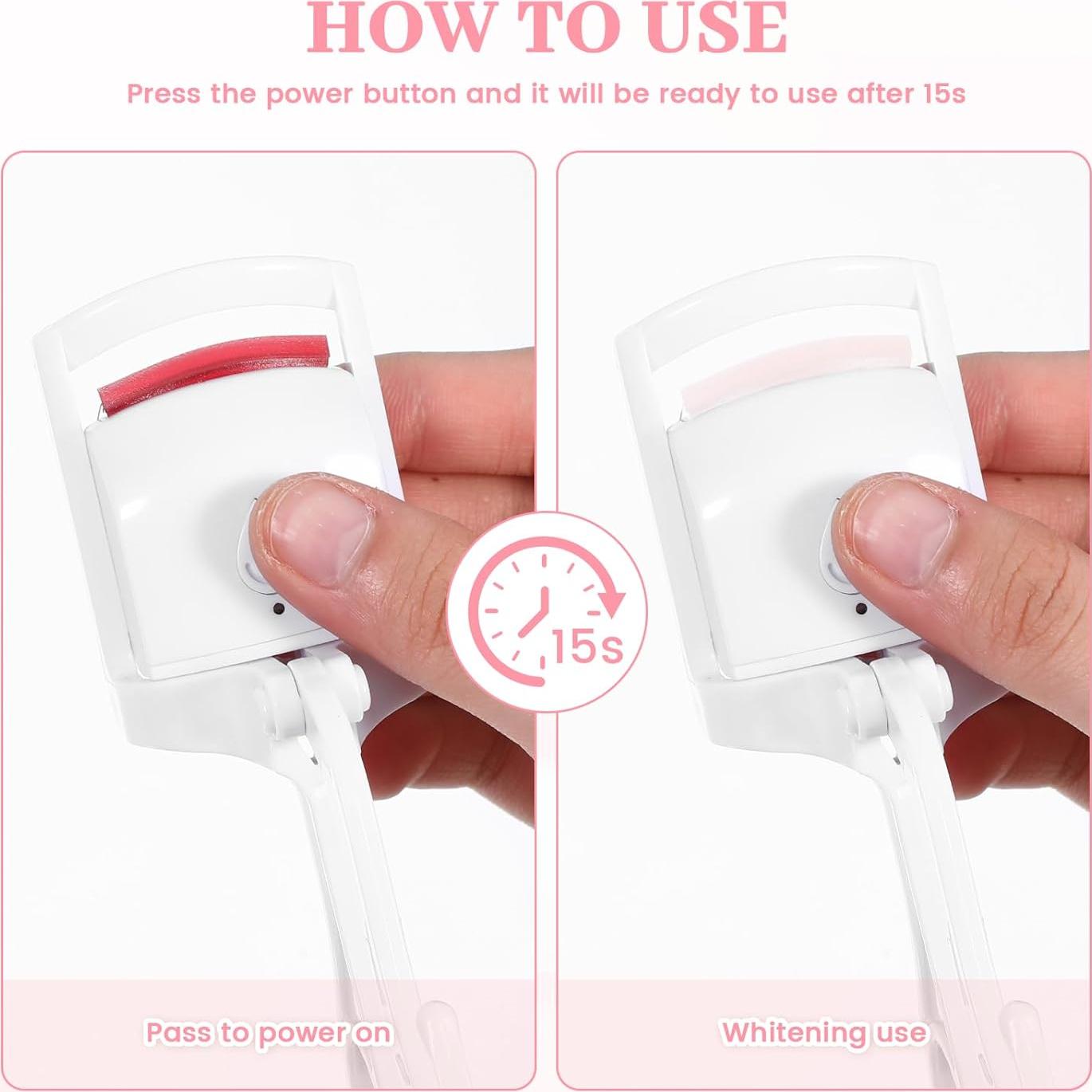 HOW TO USE

Press the power button and it will be ready to use after 15s

15s

Pass to power on

Whitening use