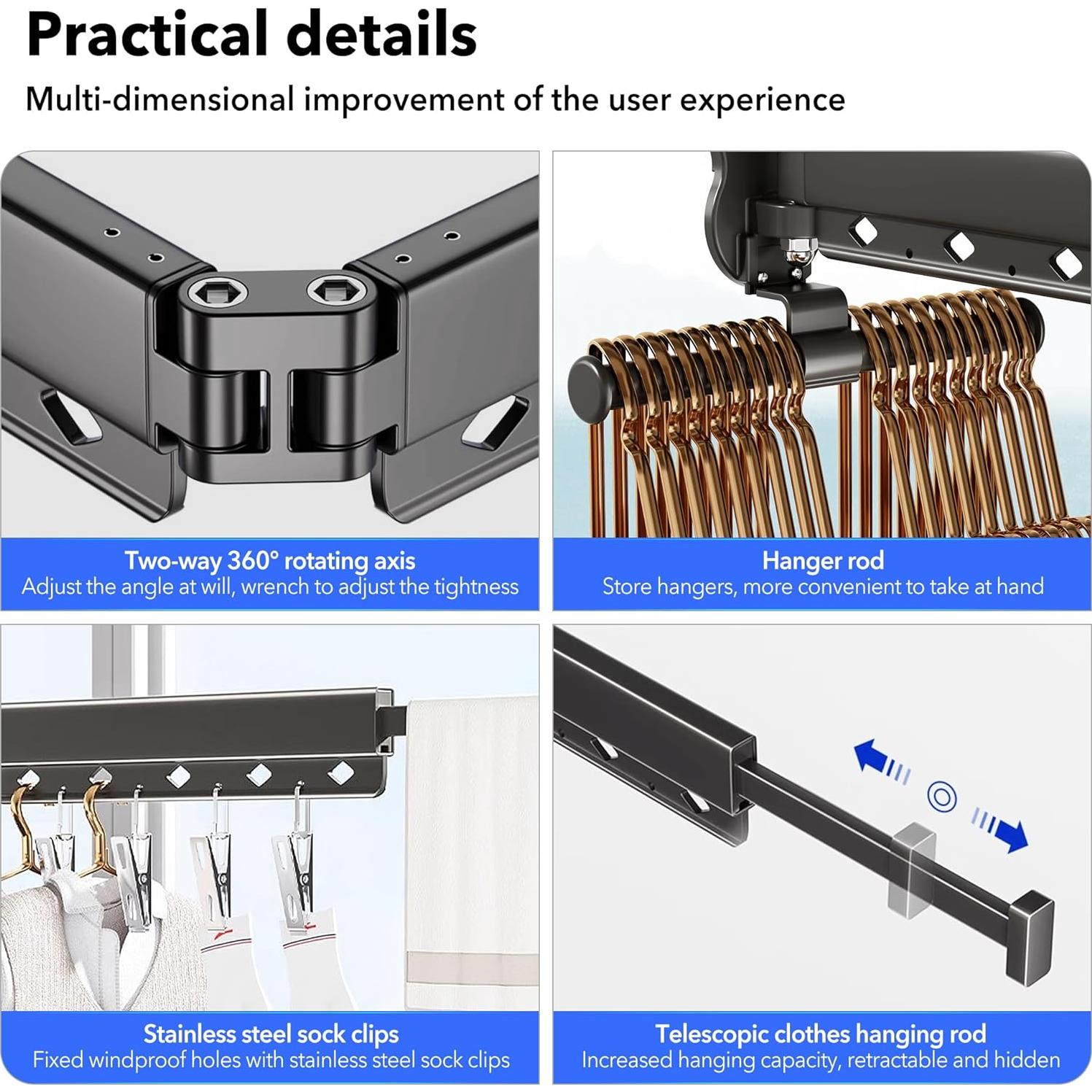 Practical details

Multi-dimensional improvement of the user experience

Two-way 360° rotating axis
Adjust the angle at will, wrench to adjust the tightness

Hanger rod
Store hangers, more convenient to take at hand

Stainless steel sock clips
Fixed windproof holes with stainless steel sock clips

Telescopic clothes hanging rod
Increased hanging capacity, retractable and hidden