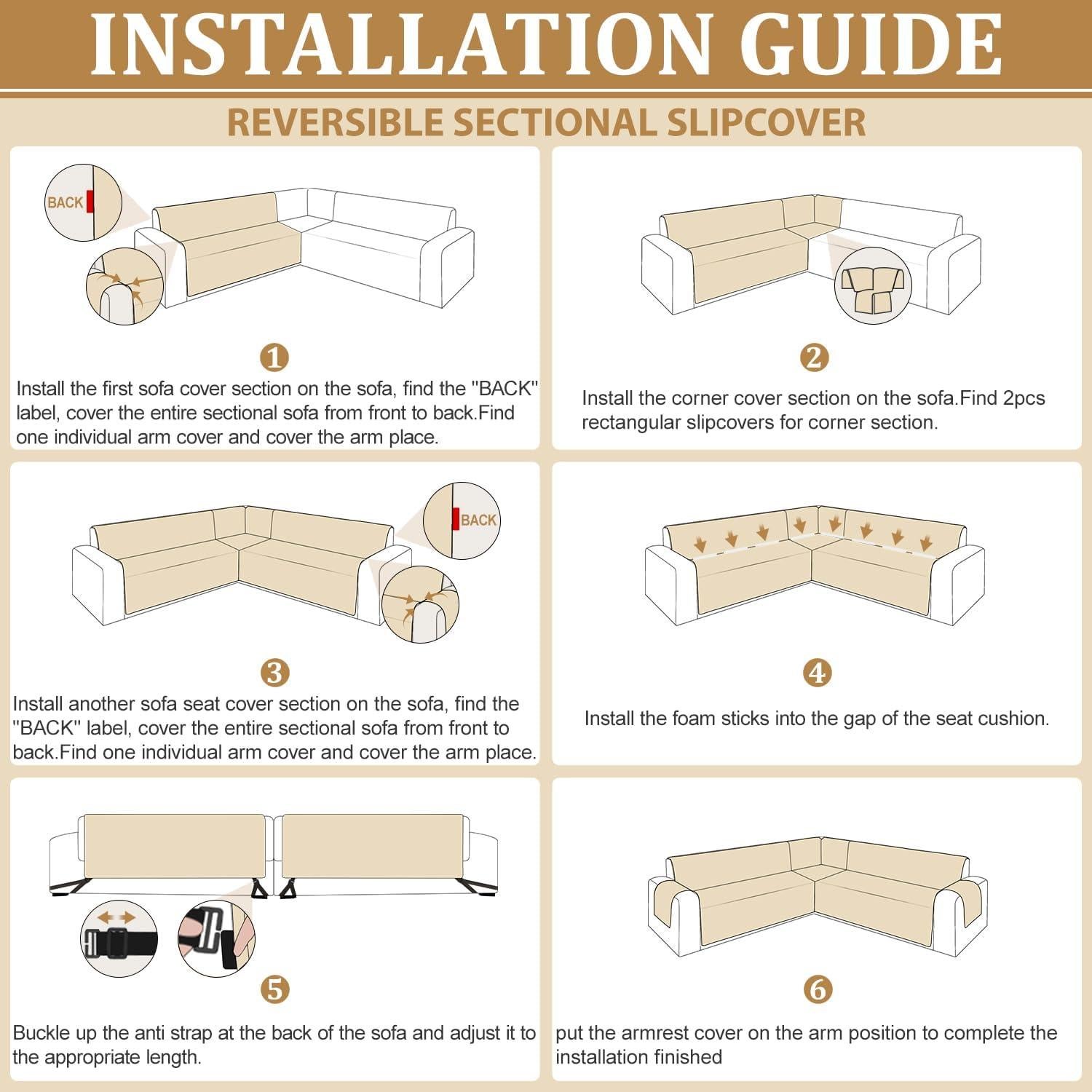 INSTALLATION GUIDE

REVERSIBLE SECTIONAL SLIPCOVER

BACK

1

Install the first sofa cover section on the sofa, find the "BACK" label, cover the entire sectional sofa from front to back.Find one individual arm cover and cover the arm place.

2

Install the corner cover section on the sofa.Find 2pcs rectangular slipcovers for corner section.

BACK

3

Install another sofa seat cover section on the sofa, find the "BACK" label, cover the entire sectional sofa from front to back.Find one individual arm cover and cover the arm place.

4

Install the foam sticks into the gap of the seat cushion.

5

Buckle up the anti strap at the back of the sofa and adjust it to the appropriate length.

6

put the armrest cover on the arm position to complete the installation finished