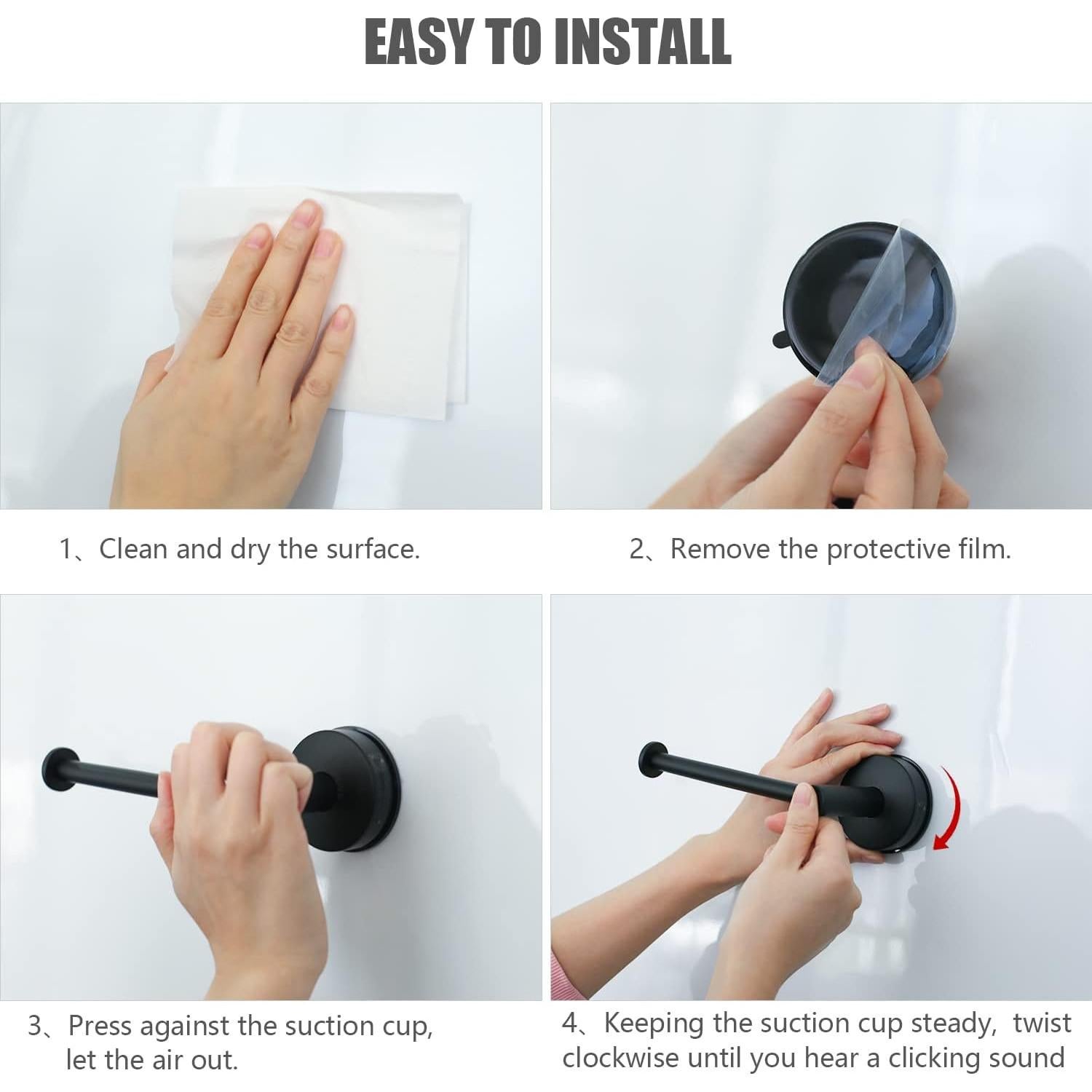 EASY TO INSTALL

1、Clean and dry the surface.

2、Remove the protective film.

3、Press against the suction cup, let the air out.

4、Keeping the suction cup steady, twist clockwise until you hear a clicking sound