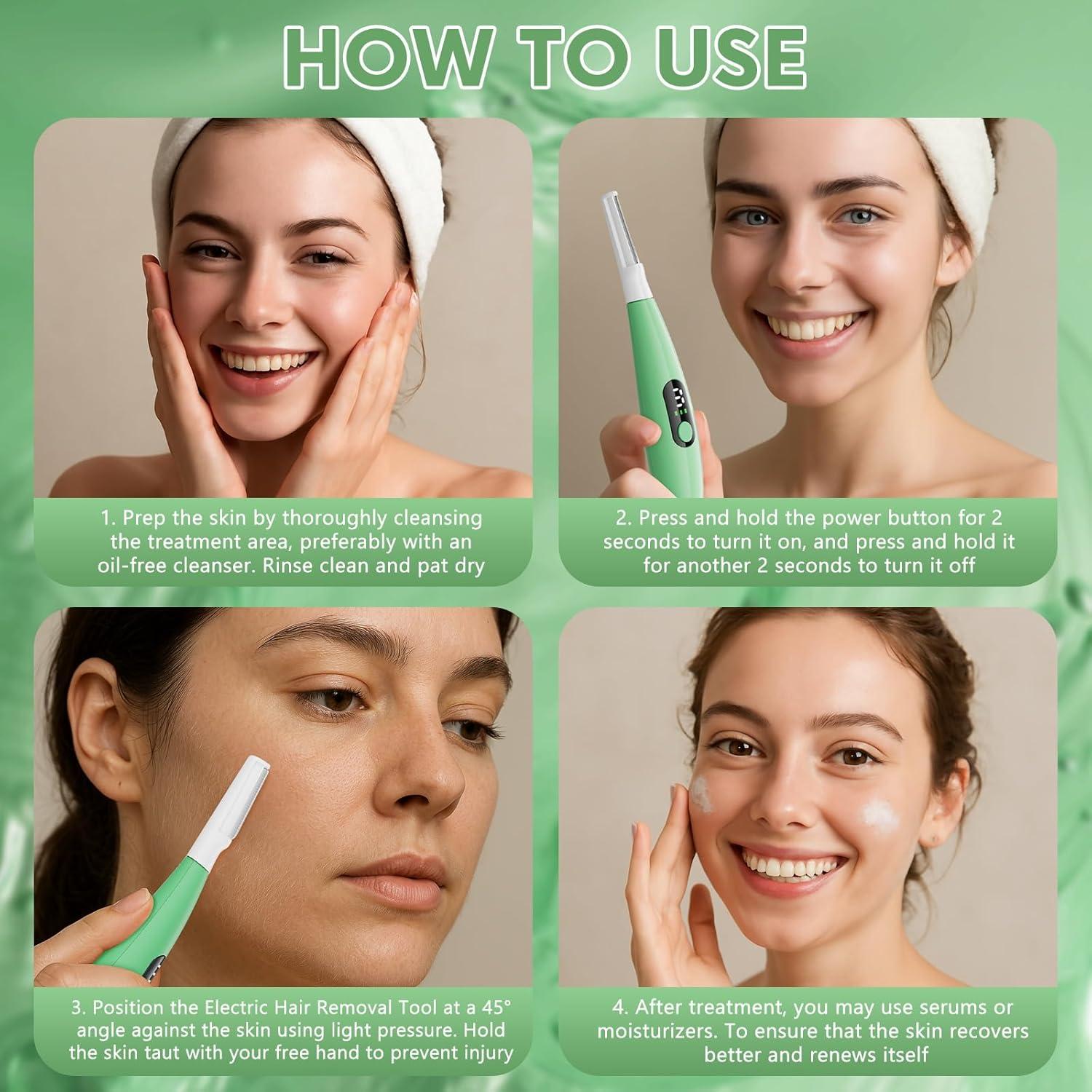 HOW TO USE

1. Prep the skin by thoroughly cleansing the treatment area, preferably with an oil-free cleanser. Rinse clean and pat dry

2. Press and hold the power button for 2 seconds to turn it on, and press and hold it for another 2 seconds to turn it off

3. Position the Electric Hair Removal Tool at a 45° angle against the skin using light pressure. Hold the skin taut with your free hand to prevent injury

4. After treatment, you may use serums or moisturizers. To ensure that the skin recovers better and renews itself