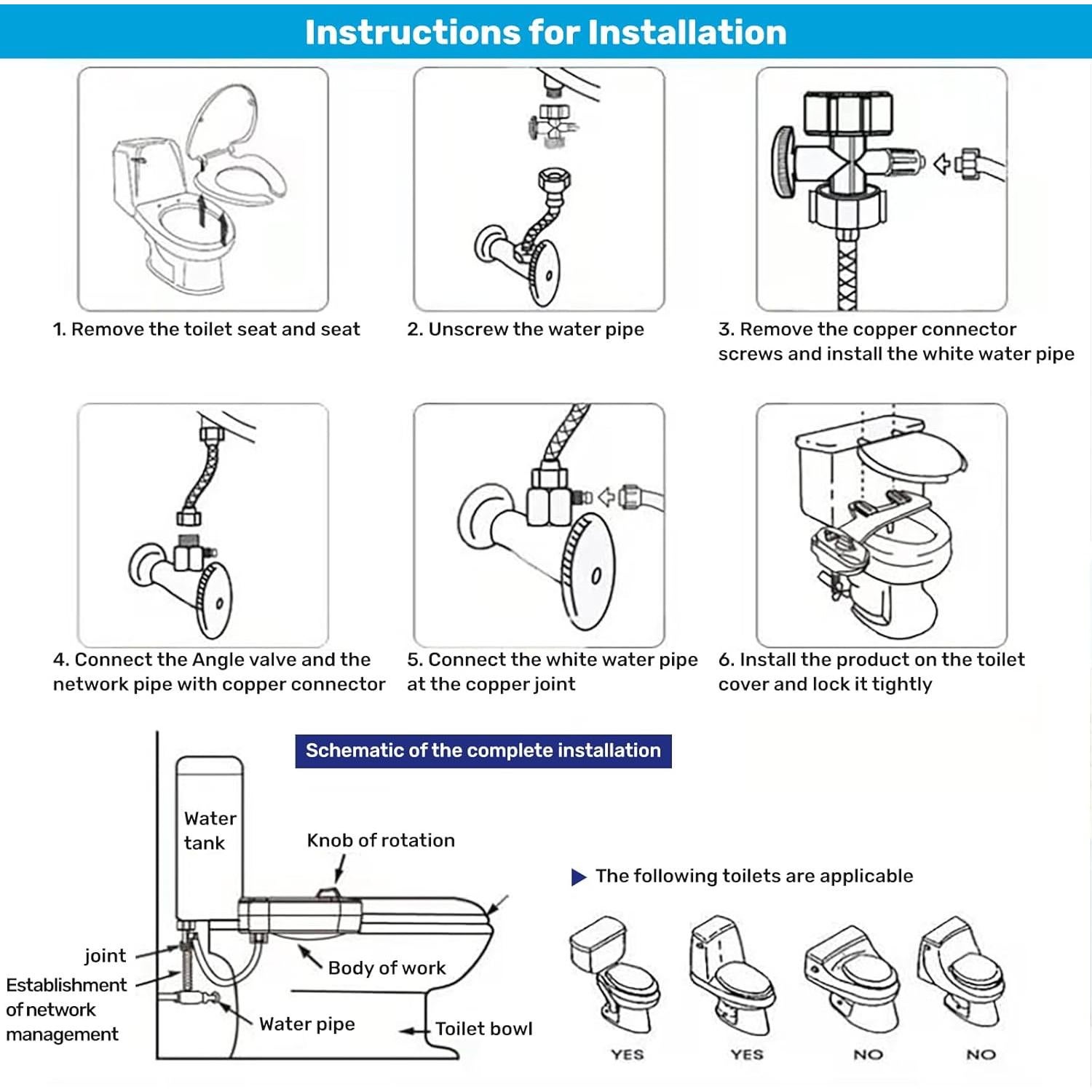 Instructions for Installation

1. Remove the toilet seat and seat

2. Unscrew the water pipe

3. Remove the copper connector screws and install the white water pipe

4. Connect the Angle valve and the network pipe with copper connector

5. Connect the white water pipe at the copper joint

6. Install the product on the toilet cover and lock it tightly

Schematic of the complete installation

Water tank

Knob of rotation

joint

Establishment of network management

Body of work

Water pipe

Toilet bowl

The following toilets are applicable

YES

YES

NO

NO