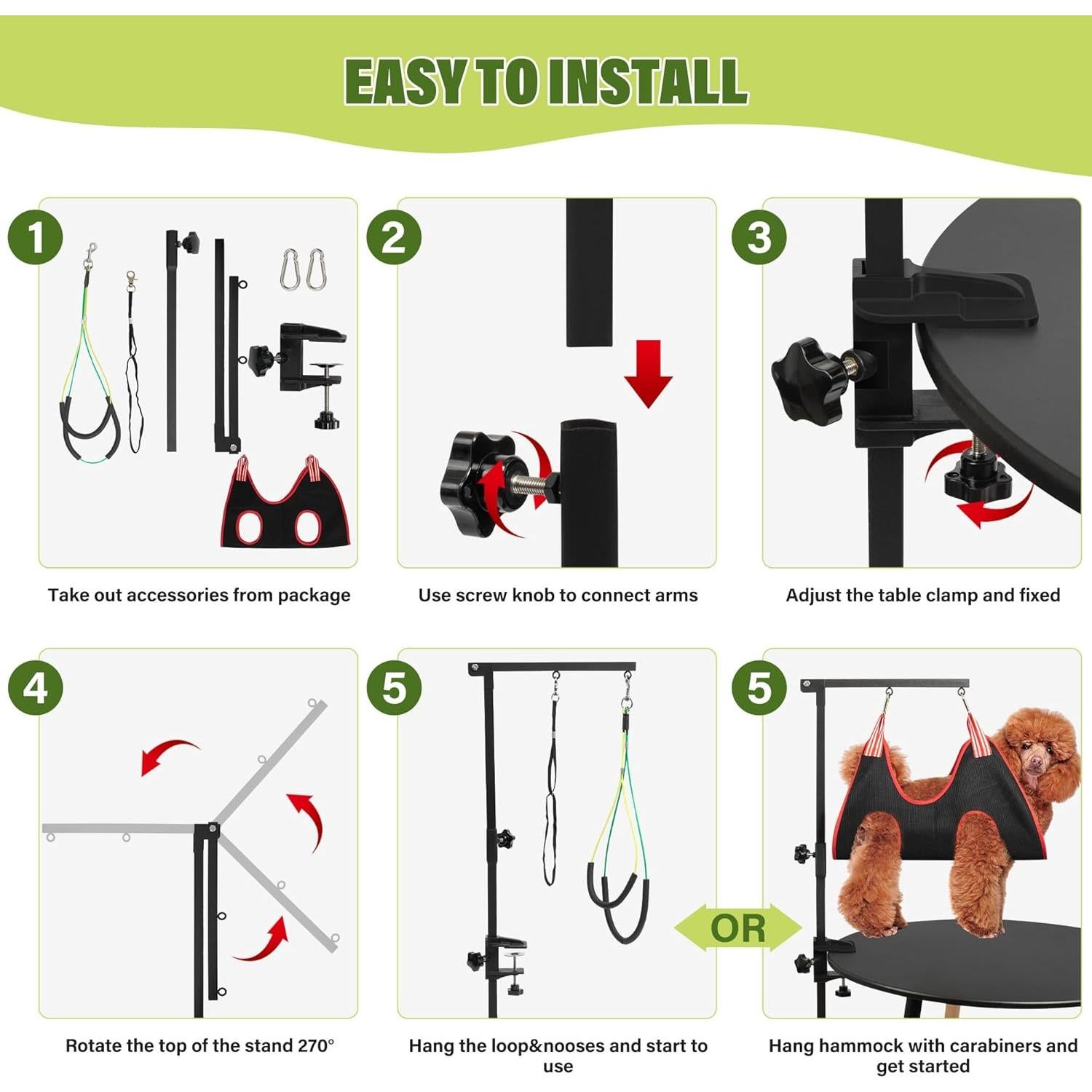 EASY TO INSTALL

1

Take out accessories from package

2

Use screw knob to connect arms

3

Adjust the table clamp and fixed

4

Rotate the top of the stand 270°

5

Hang the loop&nooses and start to use

OR

5

Hang hammock with carabiners and get started