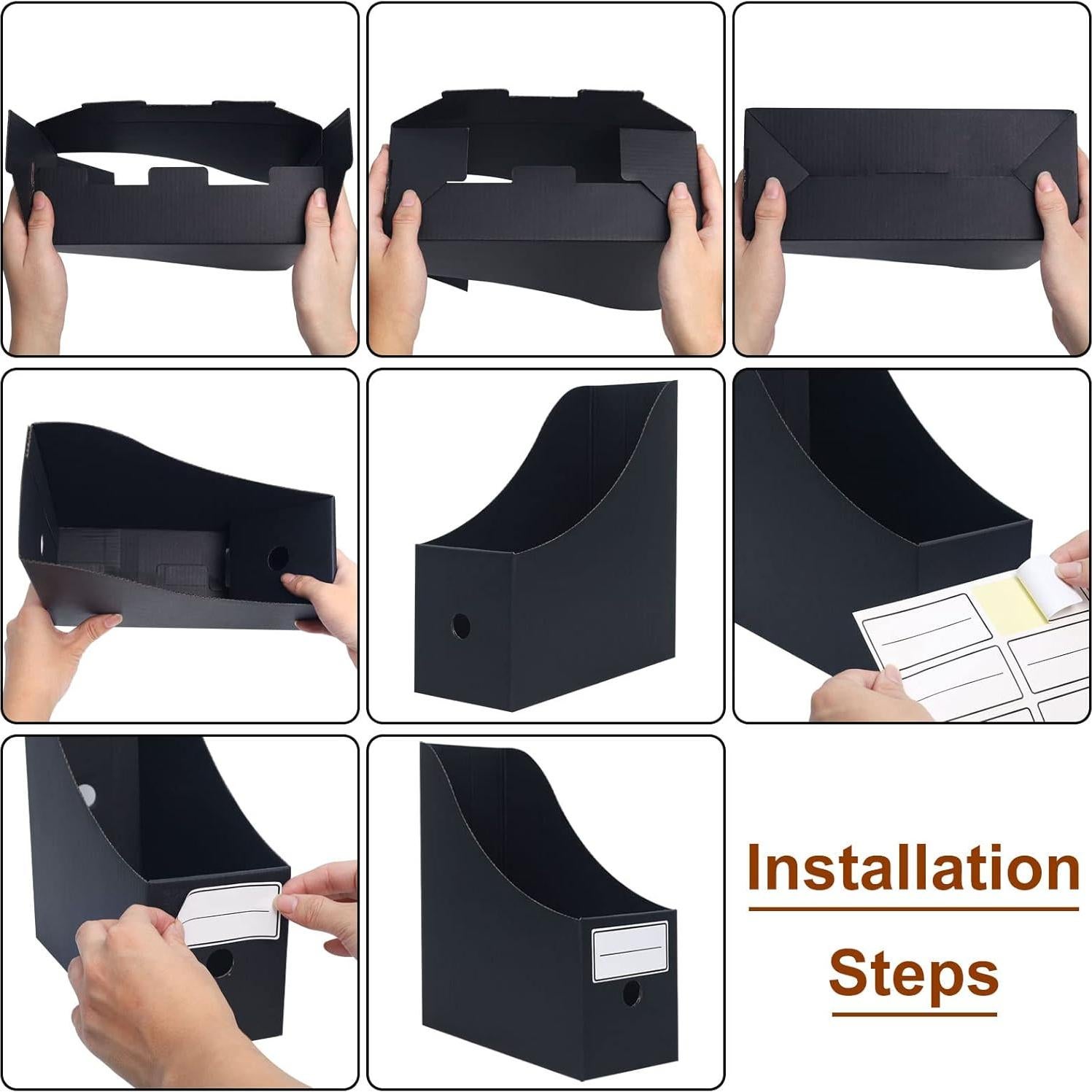 Installation

Steps