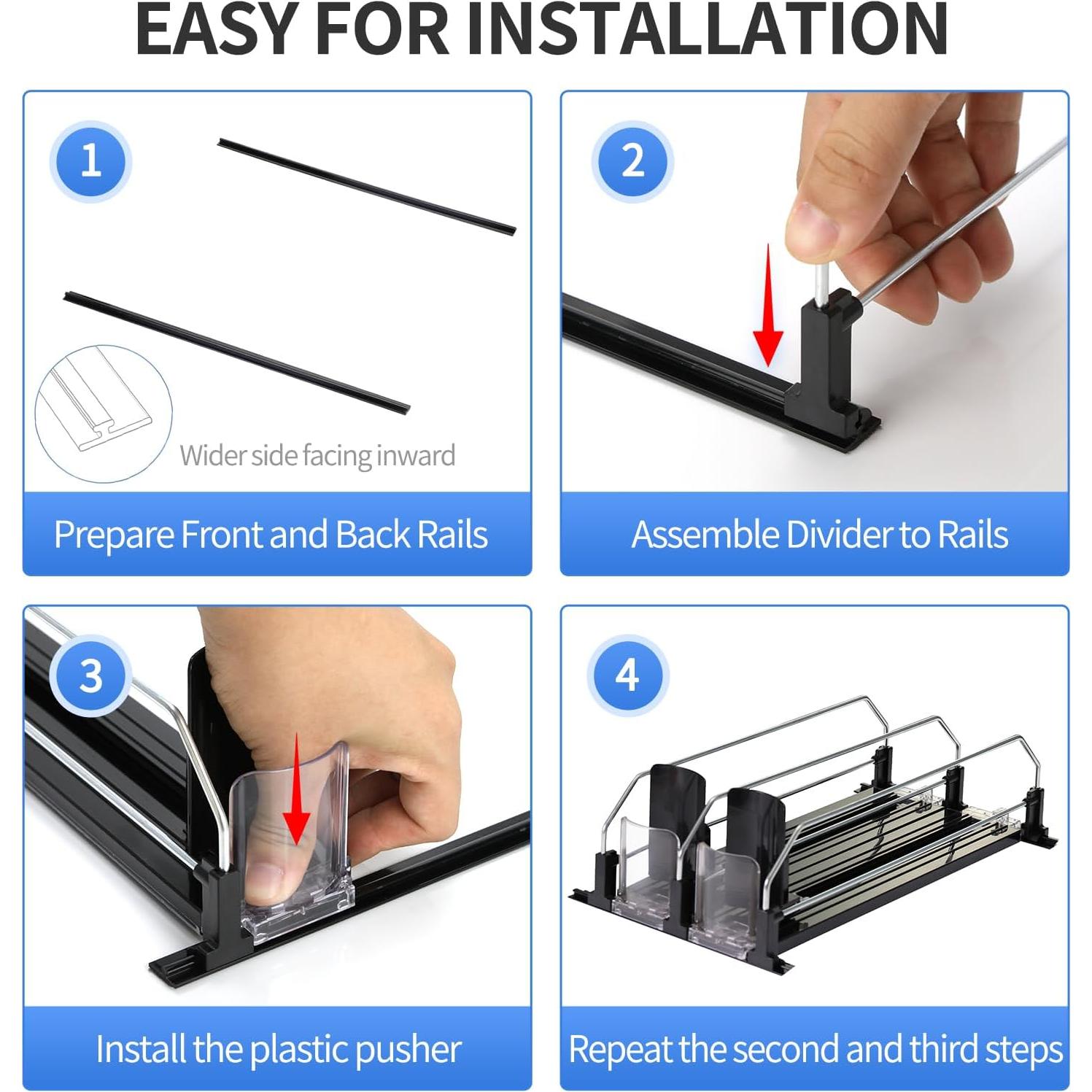 EASY FOR INSTALLATION

1

Wider side facing inward

Prepare Front and Back Rails

2

Assemble Divider to Rails

3

Install the plastic pusher

4

Repeat the second and third steps