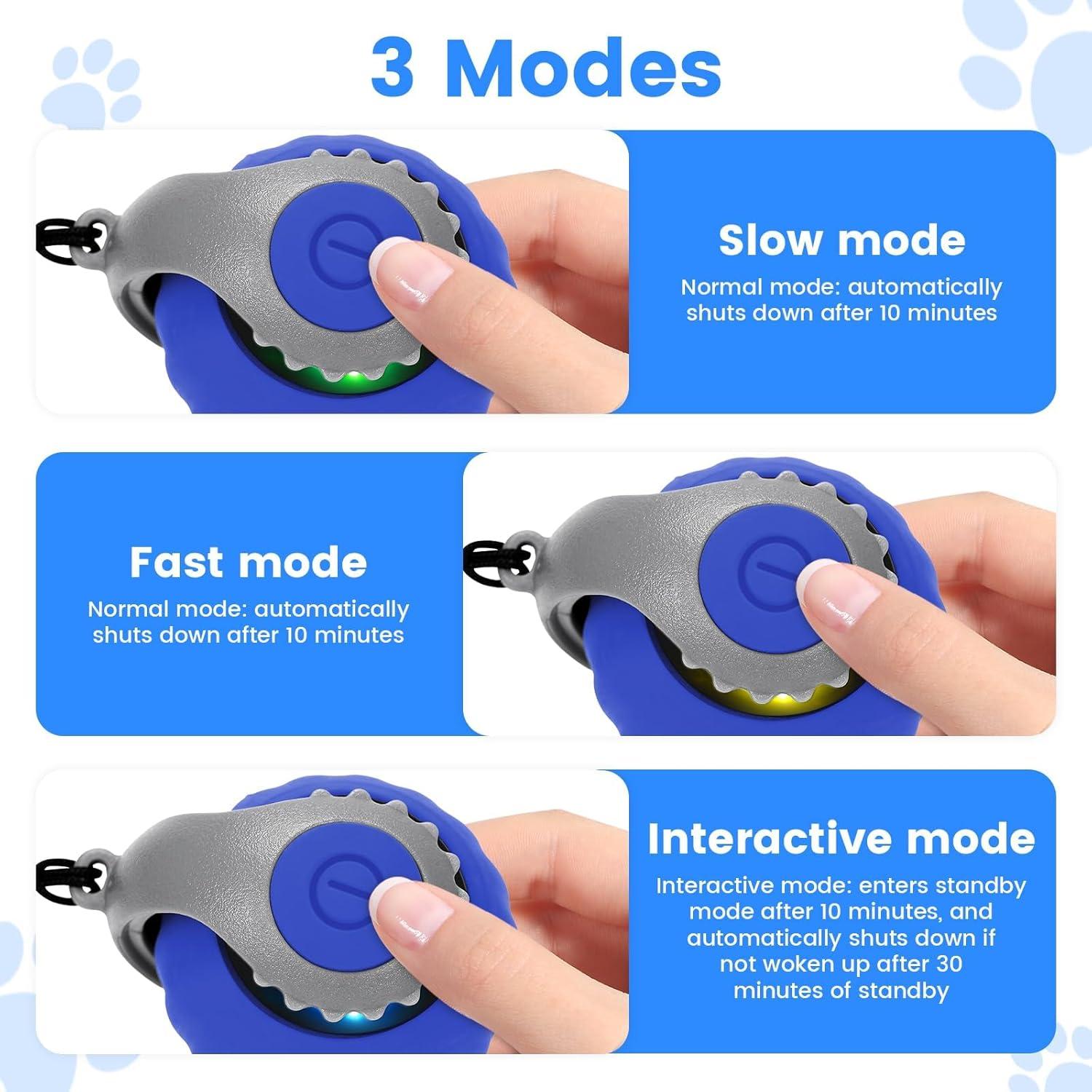 3 Modes

Slow mode
Normal mode: automatically shuts down after 10 minutes

Fast mode
Normal mode: automatically shuts down after 10 minutes

Interactive mode
Interactive mode: enters standby mode after 10 minutes, and automatically shuts down if not woken up after 30 minutes of standby