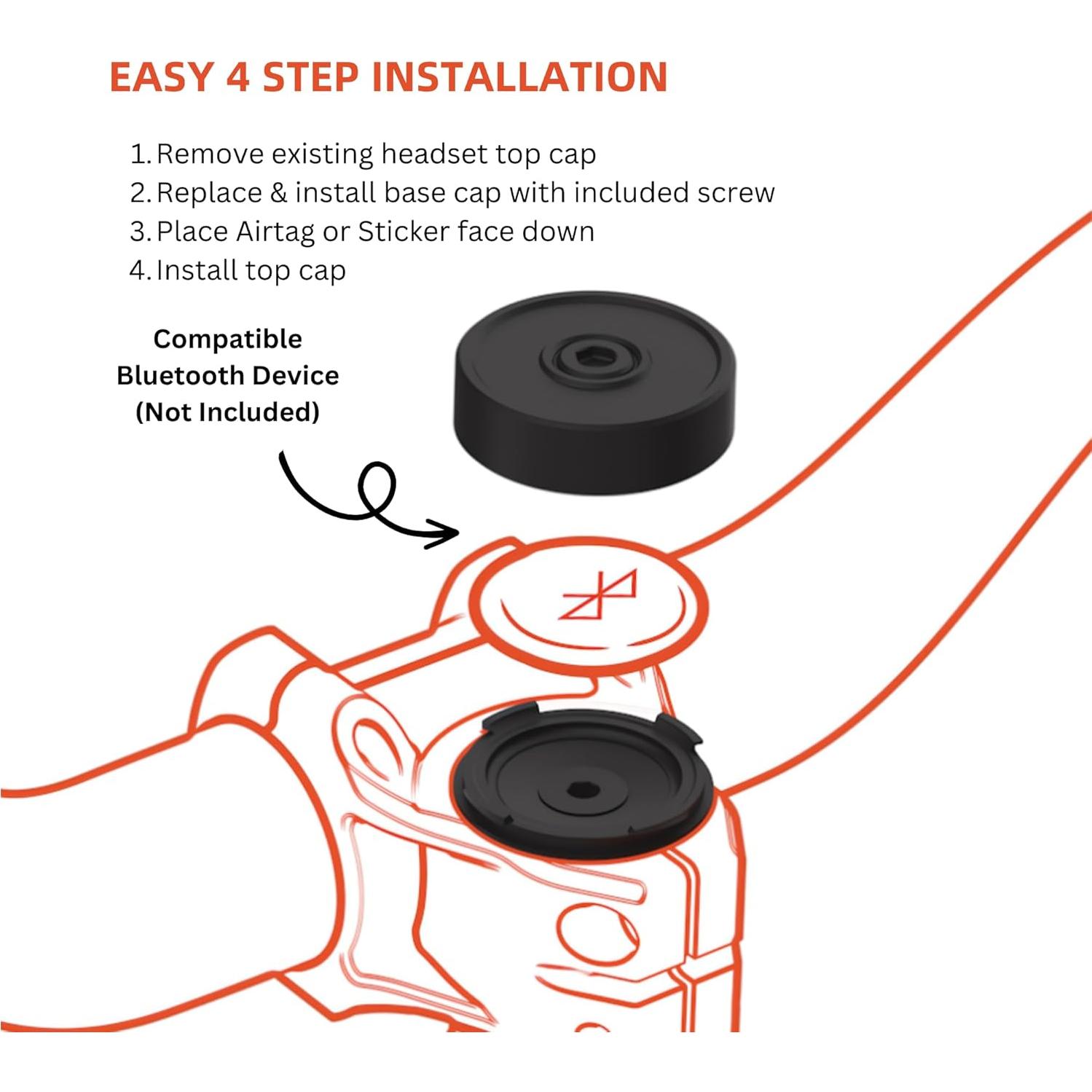 EASY 4 STEP INSTALLATION

1. Remove existing headset top cap
2. Replace & install base cap with included screw
3. Place Airtag or Sticker face down
4. Install top cap

Compatible Bluetooth Device (Not Included)