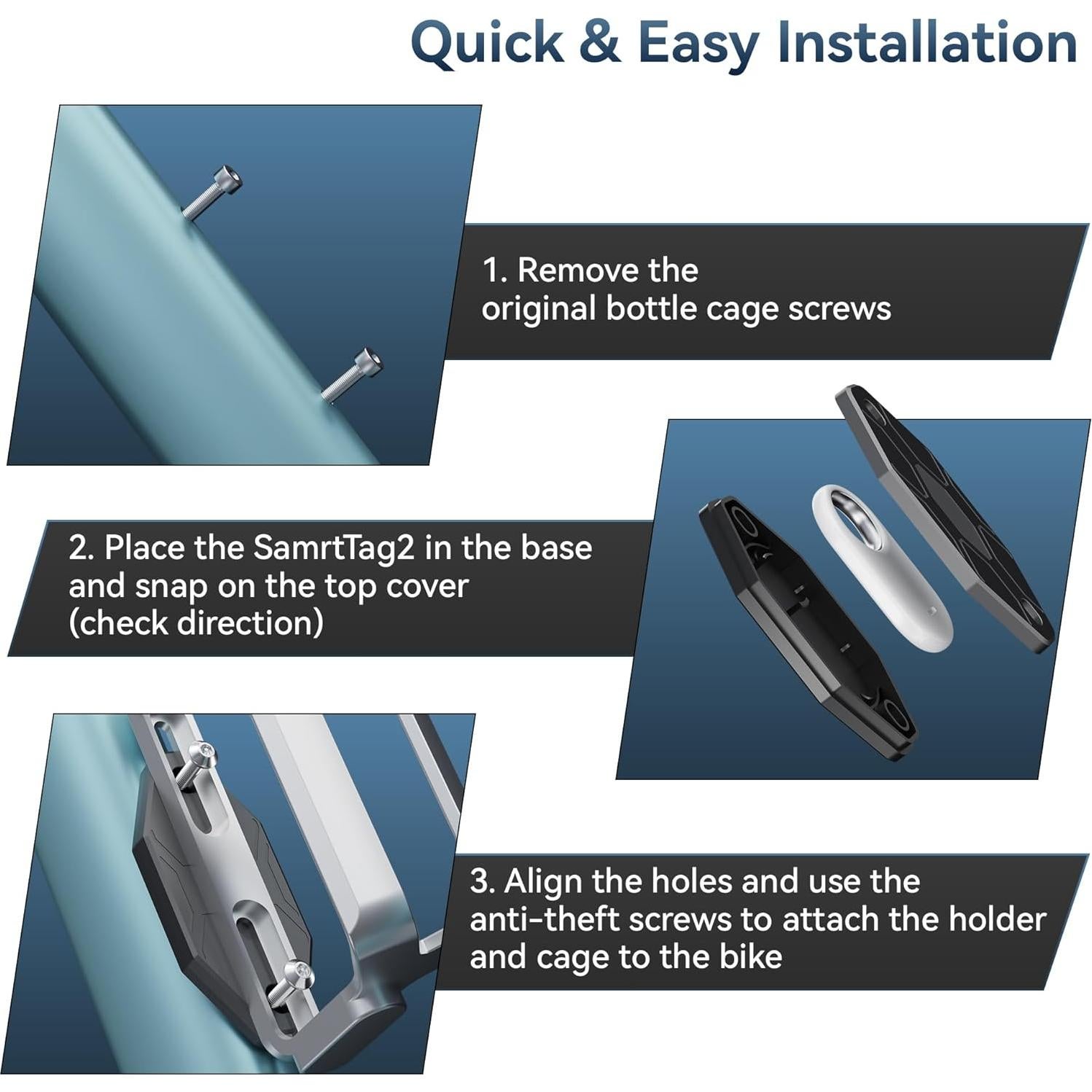 Quick & Easy Installation

1. Remove the original bottle cage screws

2. Place the SamrtTag2 in the base and snap on the top cover (check direction)

3. Align the holes and use the anti-theft screws to attach the holder and cage to the bike