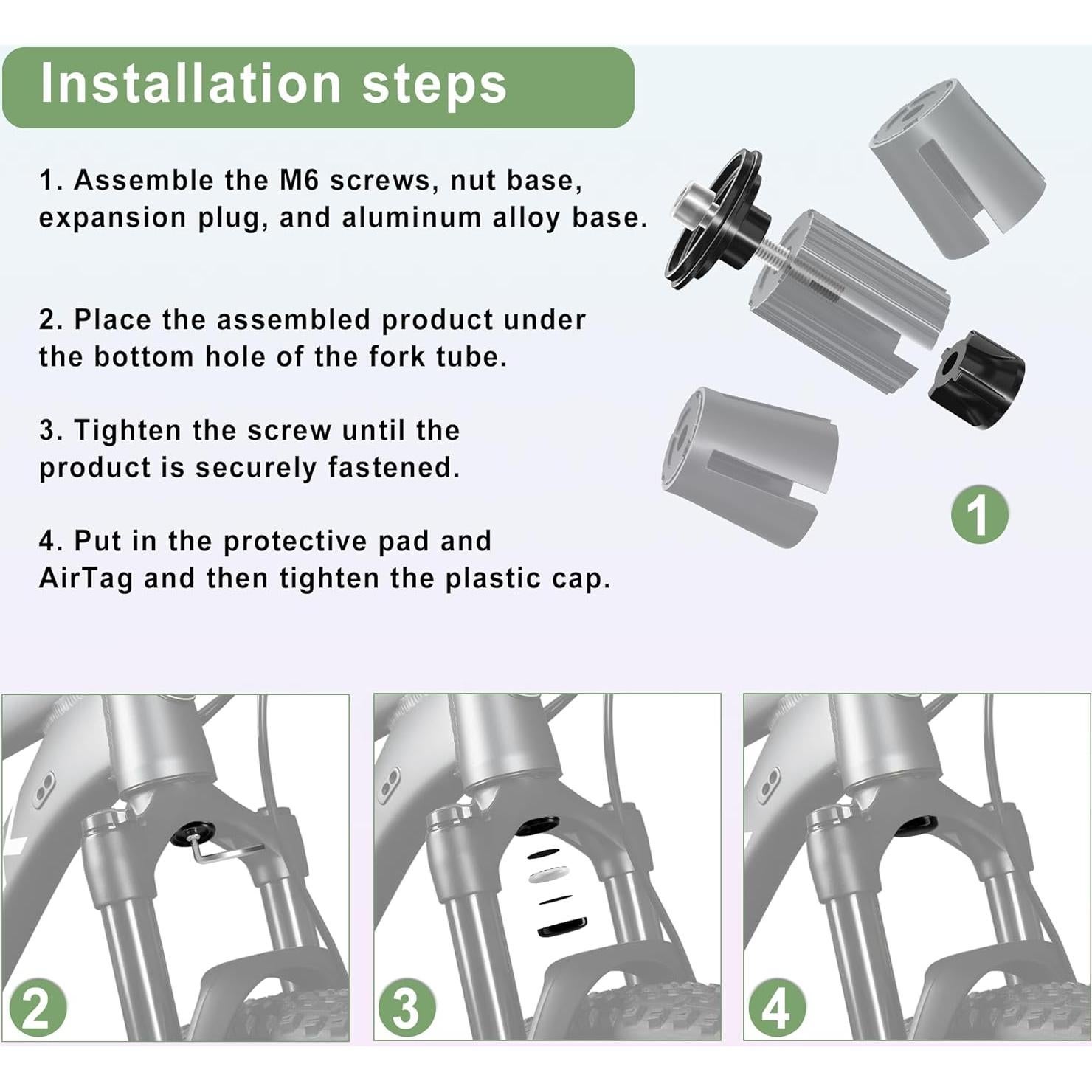 Installation steps

1. Assemble the M6 screws, nut base, expansion plug, and aluminum alloy base.

2. Place the assembled product under the bottom hole of the fork tube.

3. Tighten the screw until the product is securely fastened.

4. Put in the protective pad and AirTag and then tighten the plastic cap.

1

2

3

4