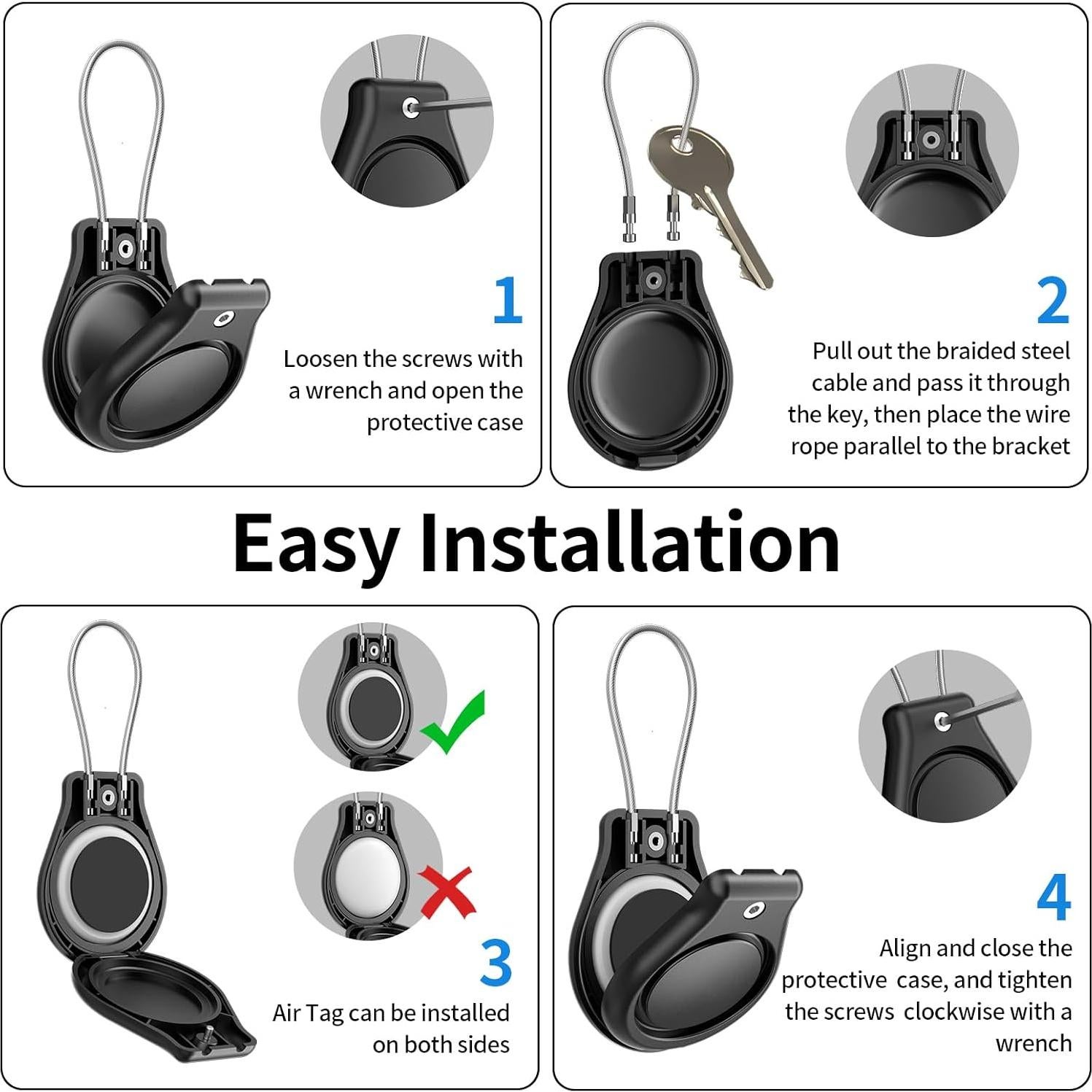 1

Loosen the screws with a wrench and open the protective case

2

Pull out the braided steel cable and pass it through the key, then place the wire rope parallel to the bracket

Easy Installation

3

Air Tag can be installed on both sides

4

Align and close the protective case, and tighten the screws clockwise with a wrench