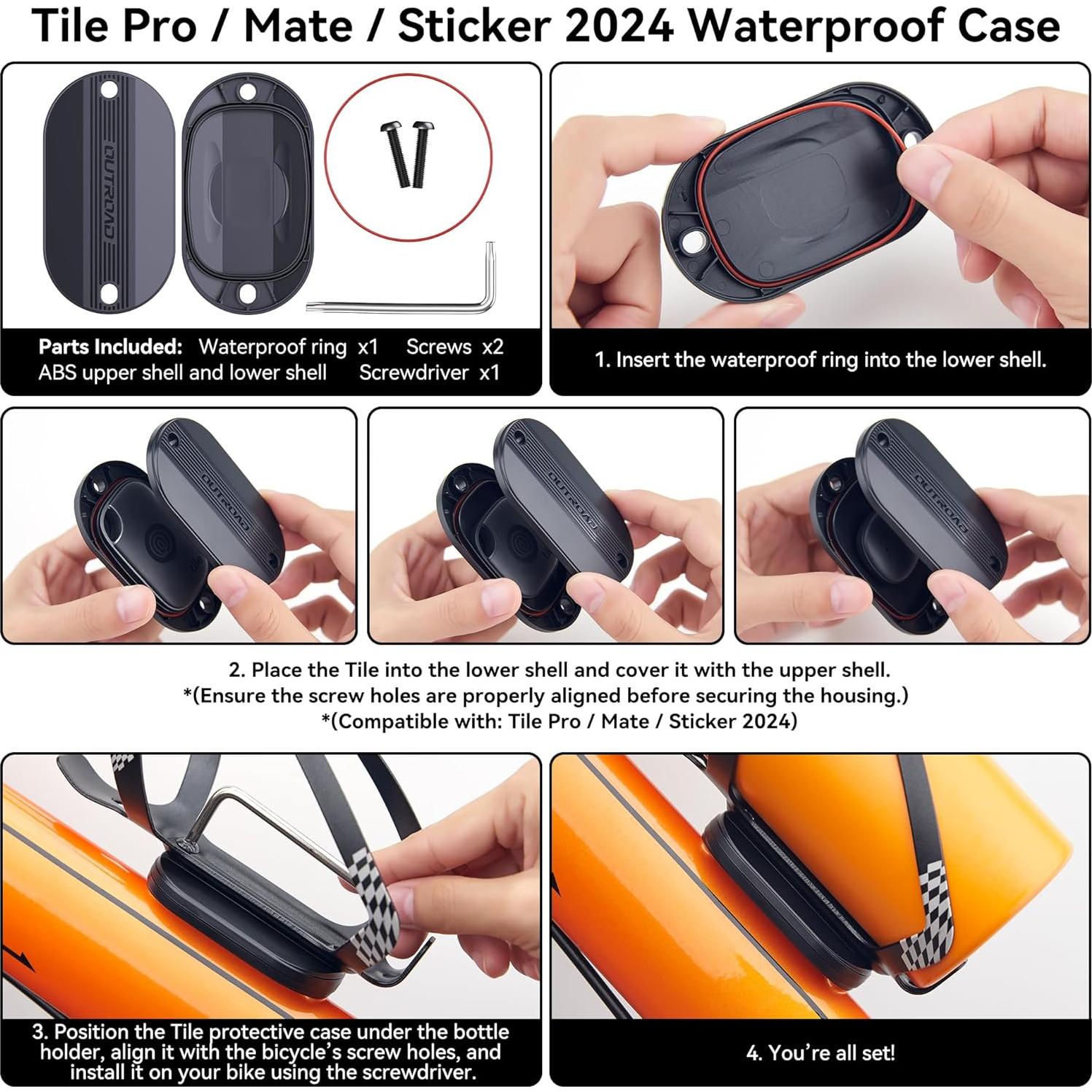 Tile Pro / Mate / Sticker 2024 Waterproof Case

OUTROAD

Parts Included: Waterproof ring x1 Screws x2
ABS upper shell and lower shell Screwdriver x1

1. Insert the waterproof ring into the lower shell.

OUTROAD

OUTROAD

OUTROAD

2. Place the Tile into the lower shell and cover it with the upper shell.
*(Ensure the screw holes are properly aligned before securing the housing.)
*(Compatible with: Tile Pro / Mate / Sticker 2024)

3. Position the Tile protective case under the bottle holder, align it with the bicycle's screw holes, and install it on your bike using the screwdriver.

4. You're all set!