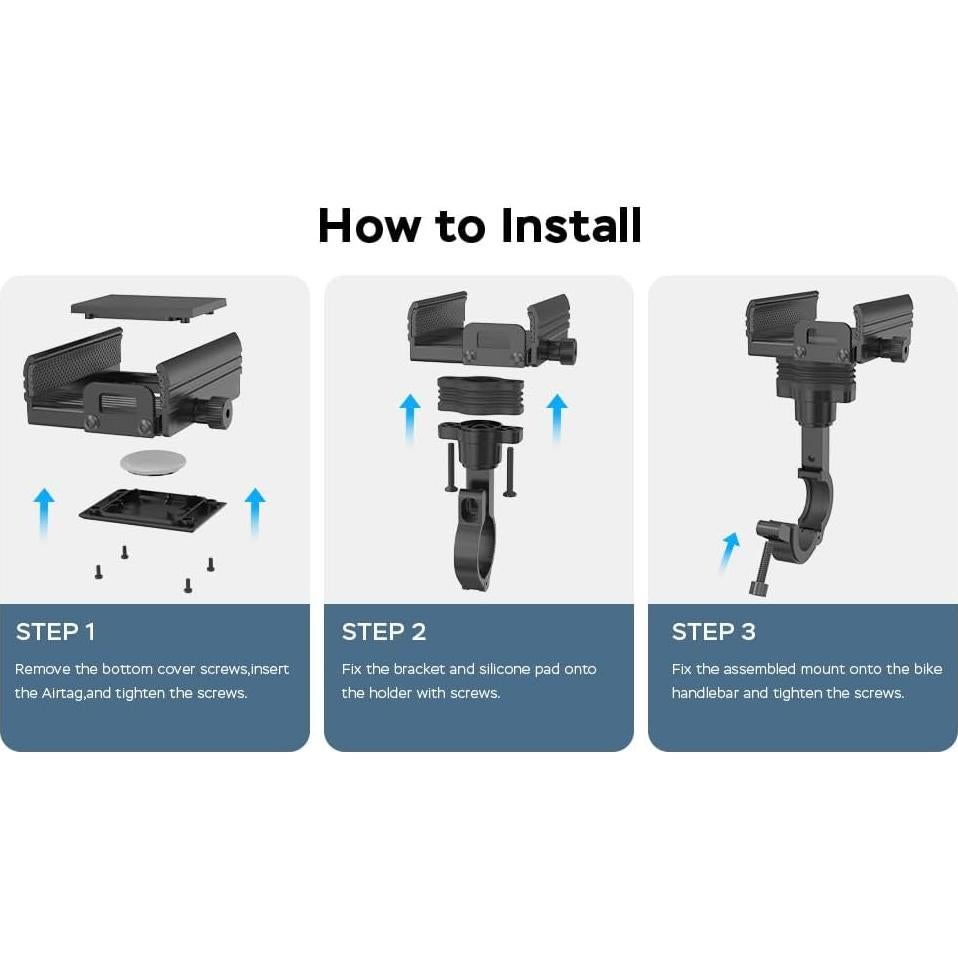 How to Install

STEP 1

Remove the bottom cover screws,insert the Airtag,and tighten the screws.

STEP 2

Fix the bracket and silicone pad onto the holder with screws.

STEP 3

Fix the assembled mount onto the bike handlebar and tighten the screws.