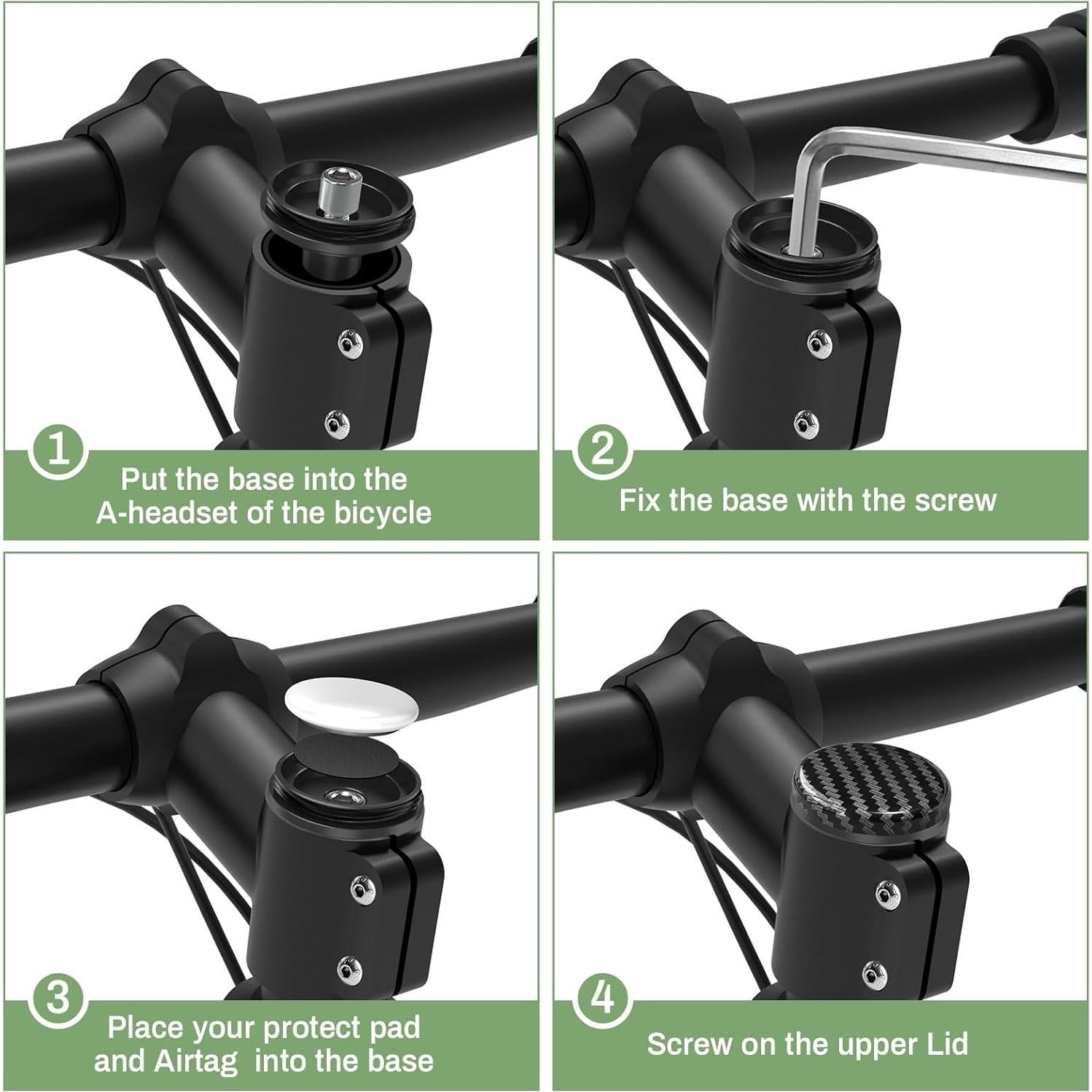 1
Put the base into the A-headset of the bicycle

2
Fix the base with the screw

3
Place your protect pad and Airtag into the base

4
Screw on the upper Lid