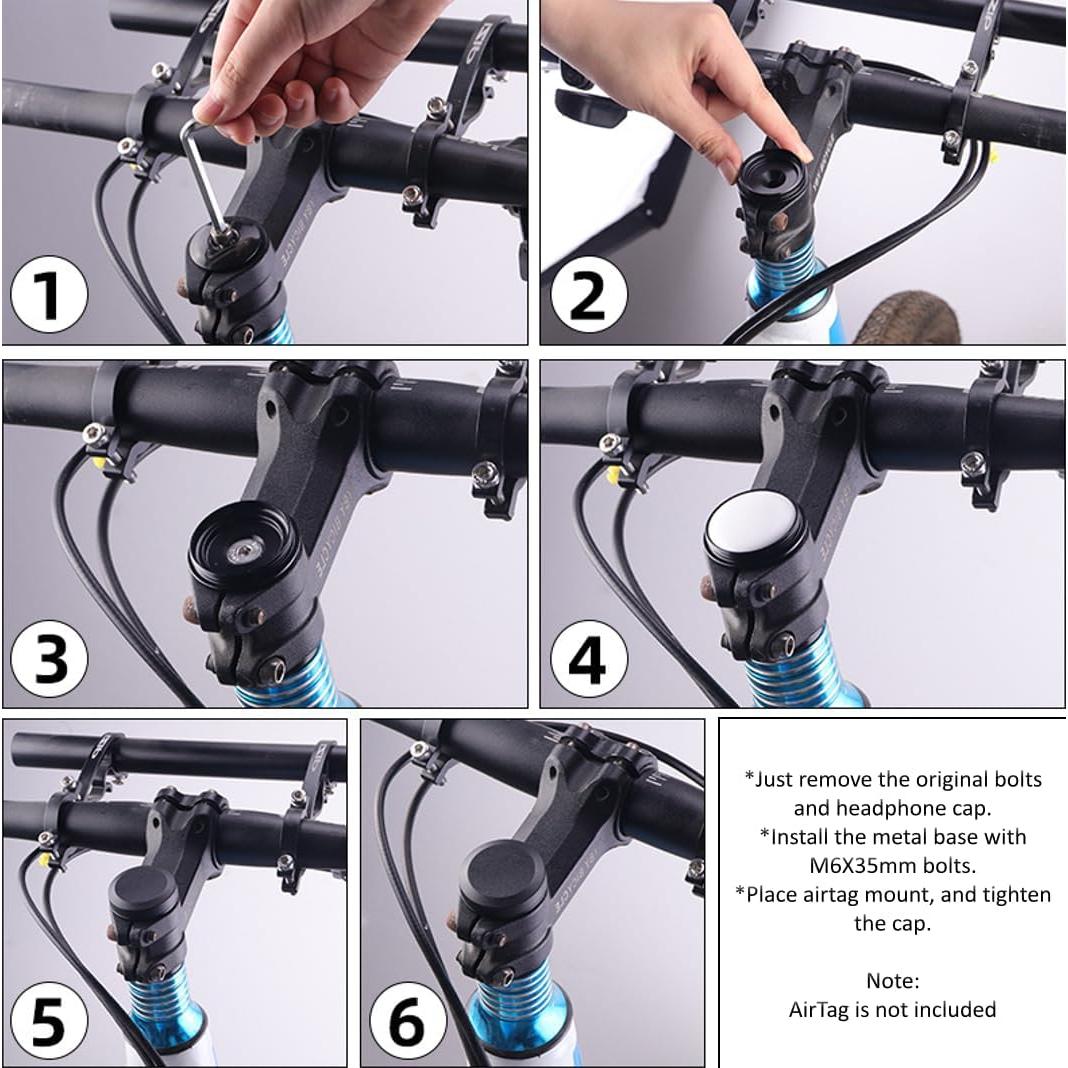 1

2

3

4

5

6

*Just remove the original bolts and headphone cap.
*Install the metal base with M6X35mm bolts.
*Place airtag mount, and tighten the cap.

Note:
AirTag is not included