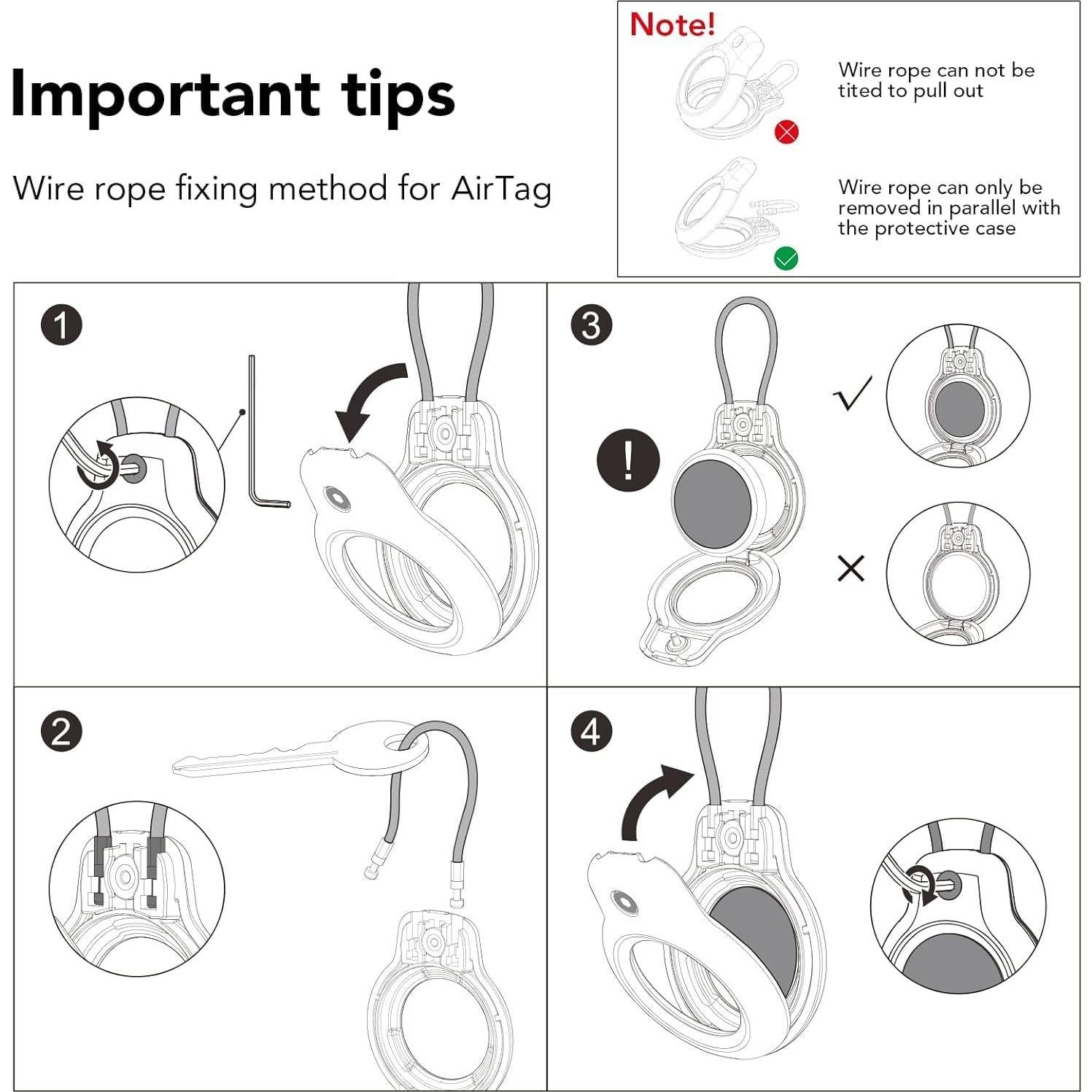 Important tips

Wire rope fixing method for AirTag

Note!

Wire rope can not be tited to pull out

Wire rope can only be removed in parallel with the protective case

1

3

!

√

×

2

4