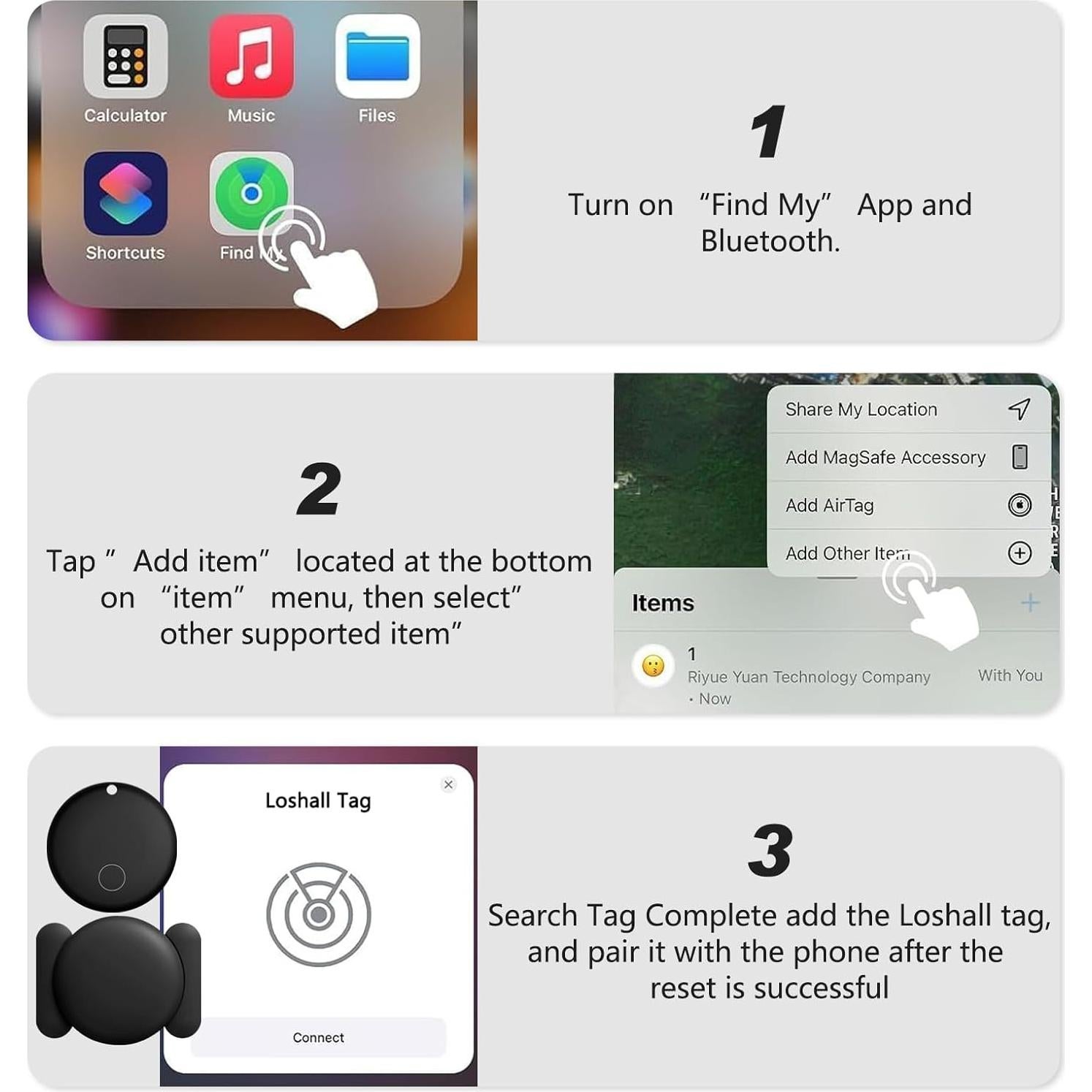 Calculator
Music
Files
Shortcuts
Find My

1

Turn on "Find My" App and Bluetooth.

2

Tap " Add item" located at the bottom on "item" menu, then select" other supported item"

Share My Location
Add MagSafe Accessory
Add AirTag
Add Other Item
Items
1
Riyue Yuan Technology Company
· Now
With You

Loshall Tag
Connect

3

Search Tag Complete add the Loshall tag, and pair it with the phone after the reset is successful