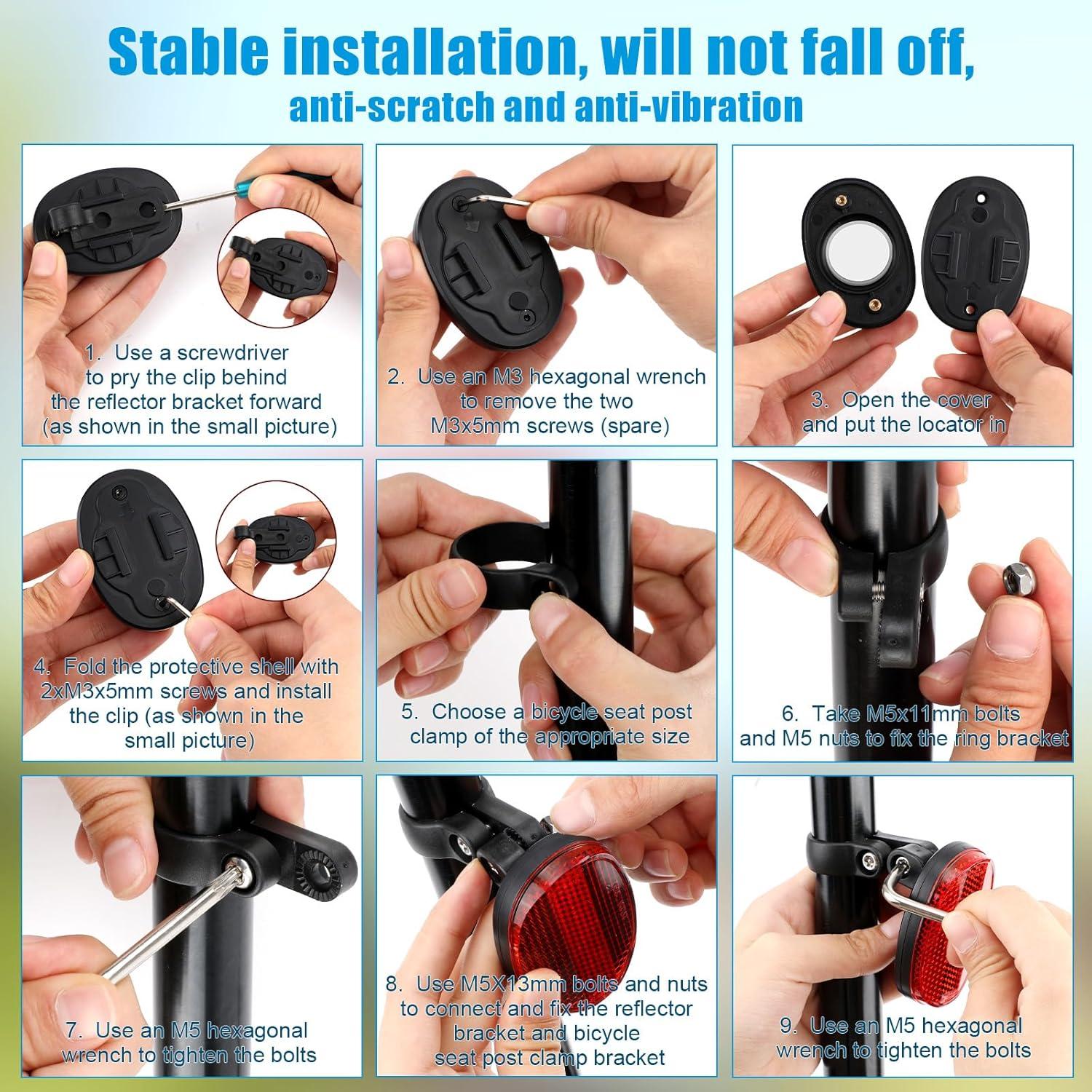 Stable installation, will not fall off,
anti-scratch and anti-vibration

1. Use a screwdriver to pry the clip behind the reflector bracket forward (as shown in the small picture)

2. Use an M3 hexagonal wrench to remove the two M3x5mm screws (spare)

3. Open the cover and put the locator in

4. Fold the protective shell with 2xM3x5mm screws and install the clip (as shown in the small picture)

5. Choose a bicycle seat post clamp of the appropriate size

6. Take M5x11mm bolts and M5 nuts to fix the ring bracket

7. Use an M5 hexagonal wrench to tighten the bolts

8. Use M5X13mm bolts and nuts to connect and fix the reflector bracket and bicycle seat post clamp bracket

9. Use an M5 hexagonal wrench to tighten the bolts