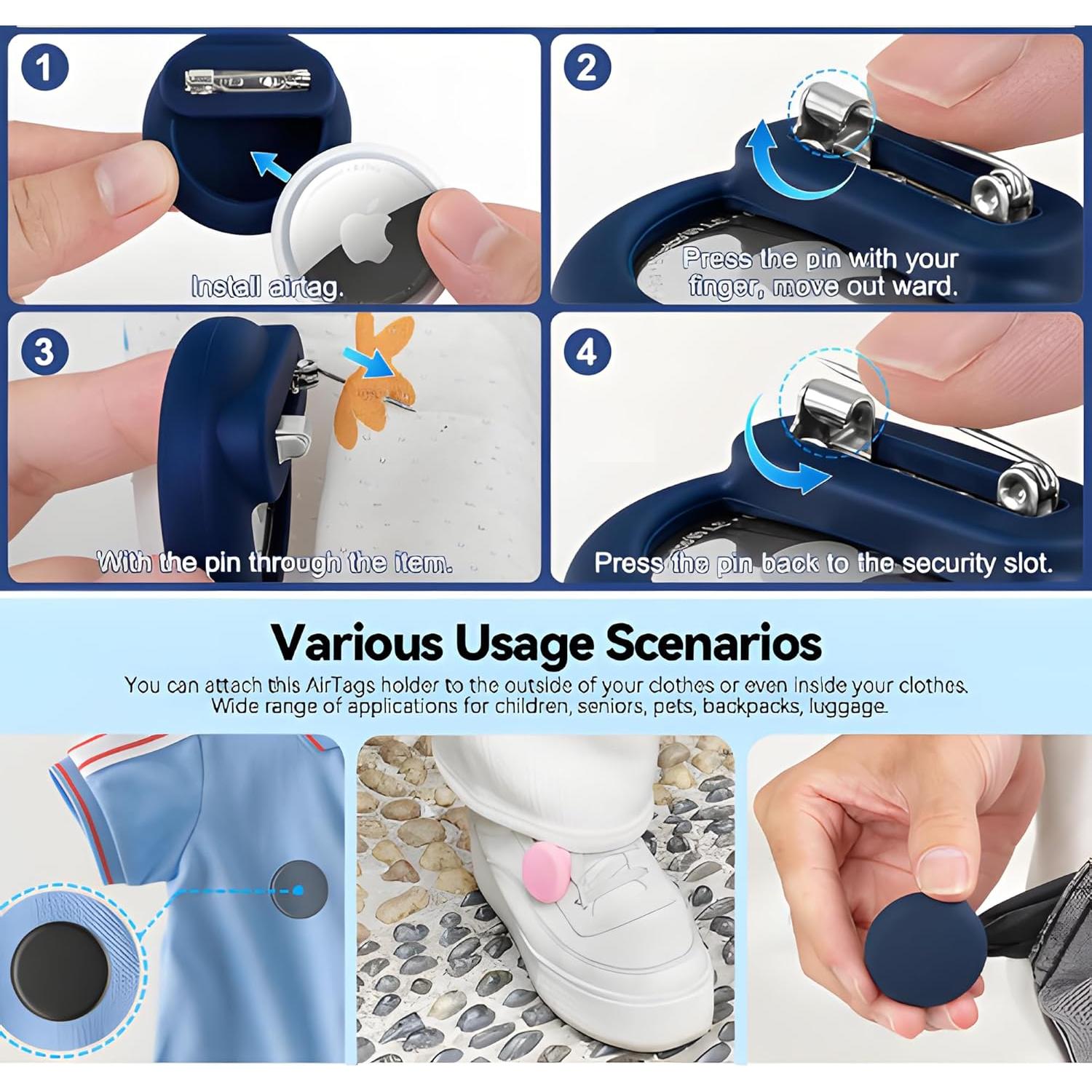 1

Install airtag.

2

Press the pin with your finger, move out ward.

3

With the pin through the item.

4

Press the pin back to the security slot.

Various Usage Scenarios

You can attach this AirTags holder to the outside of your clothes or even inside your clothes. Wide range of applications for children, seniors, pets, backpacks, luggage.