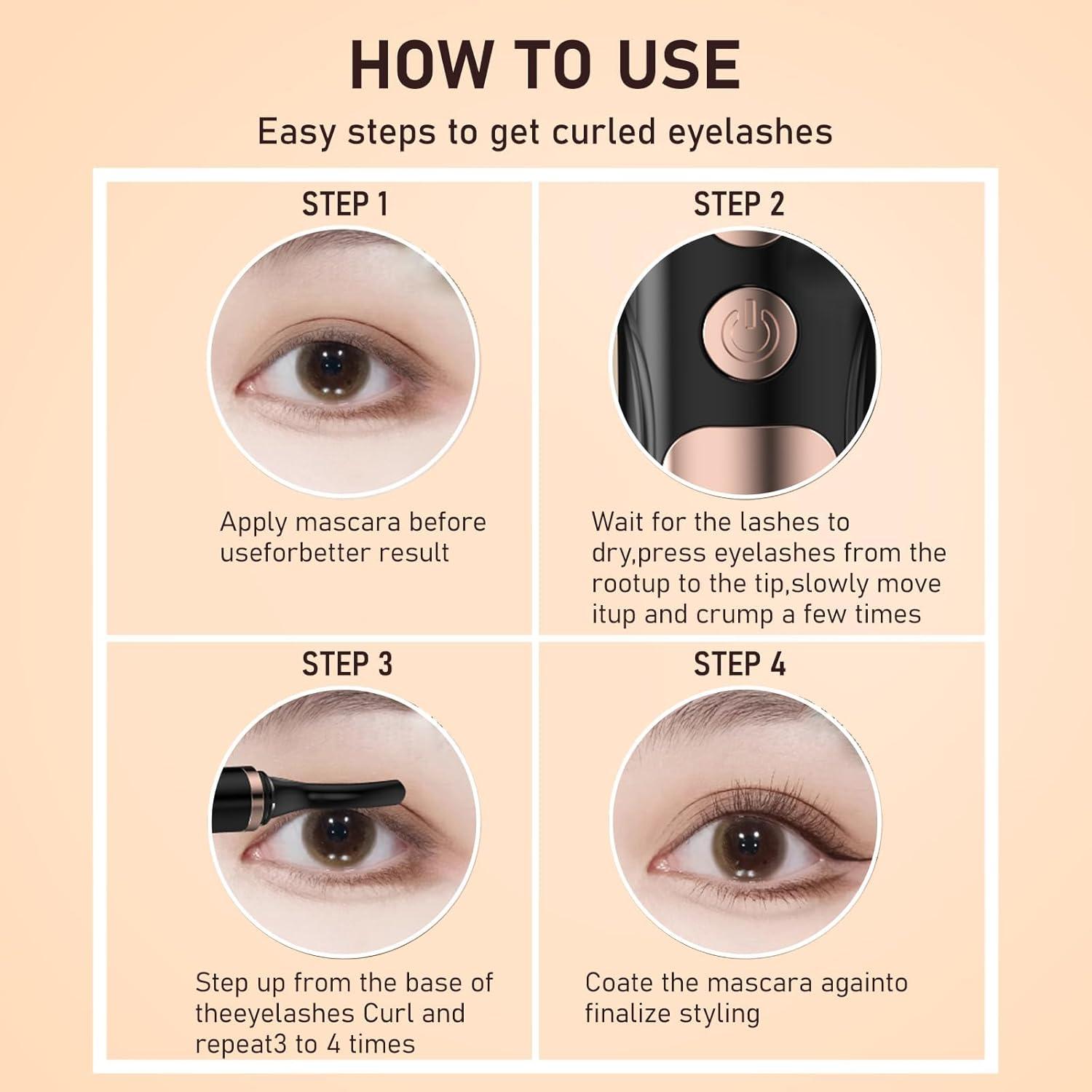 HOW TO USE

Easy steps to get curled eyelashes

STEP 1

Apply mascara before useforbetter result

STEP 2

Wait for the lashes to dry,press eyelashes from the rootup to the tip,slowly move itup and crump a few times

STEP 3

Step up from the base of theeyelashes Curl and repeat3 to 4 times

STEP 4

Coate the mascara againto finalize styling