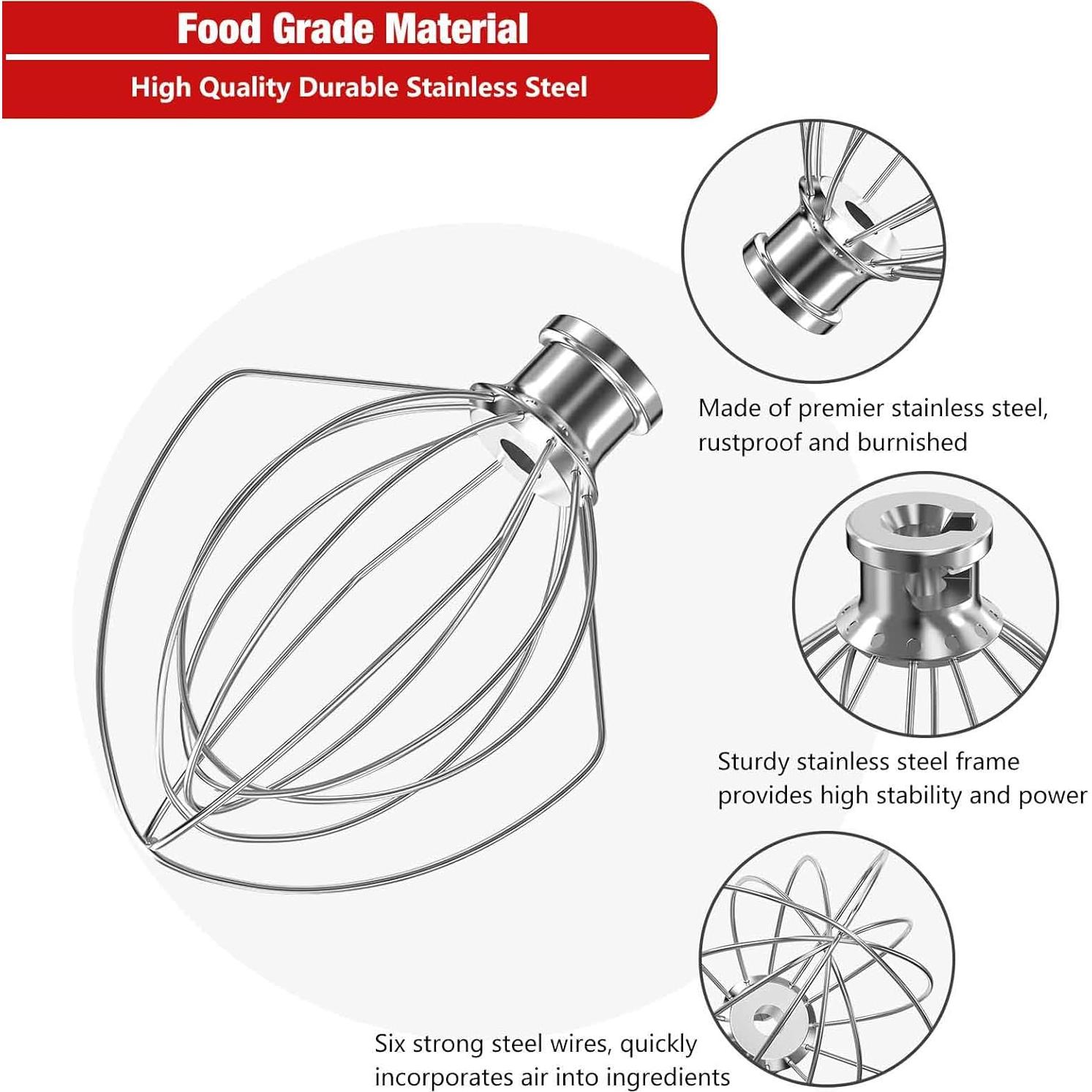 Food Grade Material

High Quality Durable Stainless Steel

Made of premier stainless steel, rustproof and burnished

Sturdy stainless steel frame provides high stability and power

Six strong steel wires, quickly incorporates air into ingredients