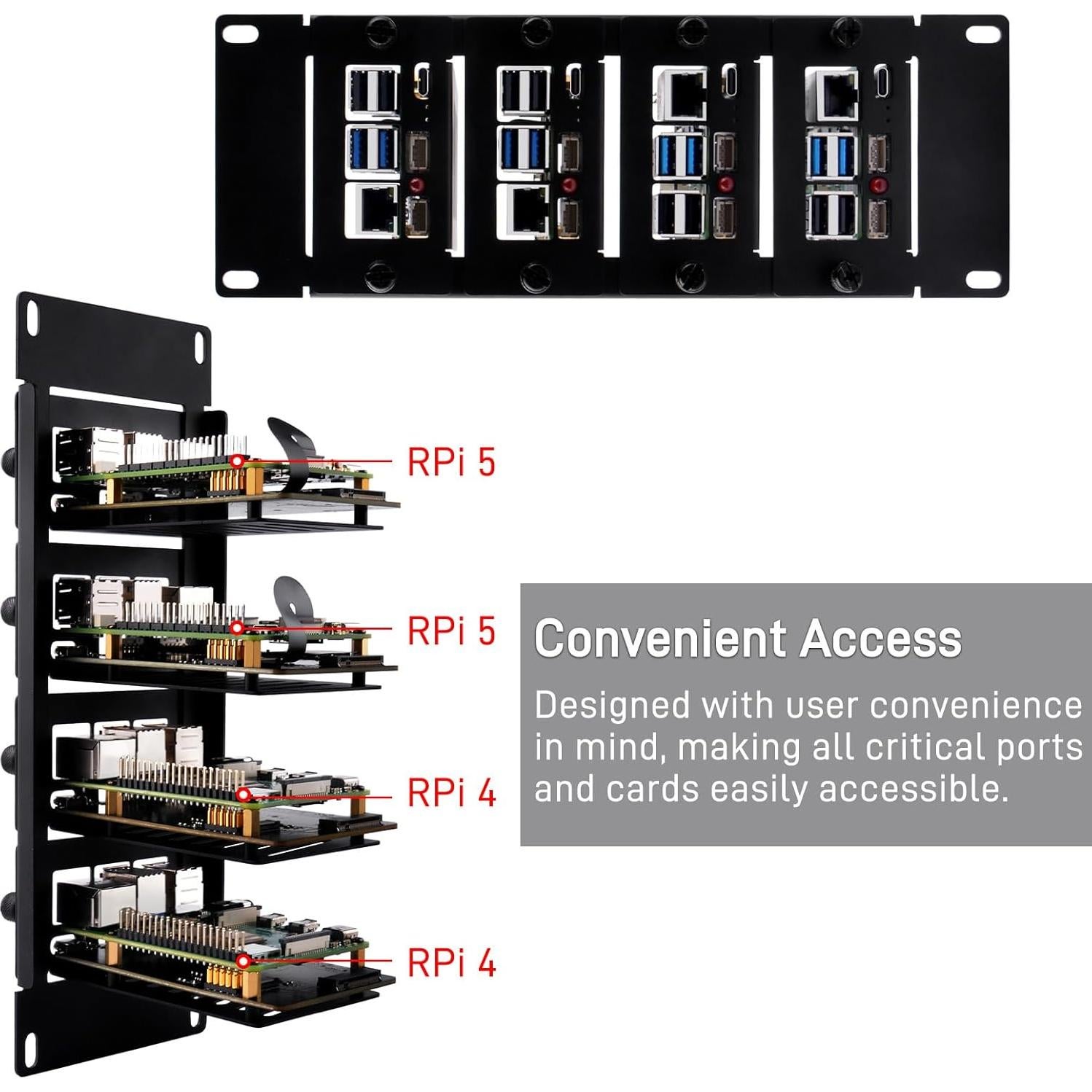 RPi 5

RPi 5

RPi 4

RPi 4

Convenient Access

Designed with user convenience in mind, making all critical ports and cards easily accessible.