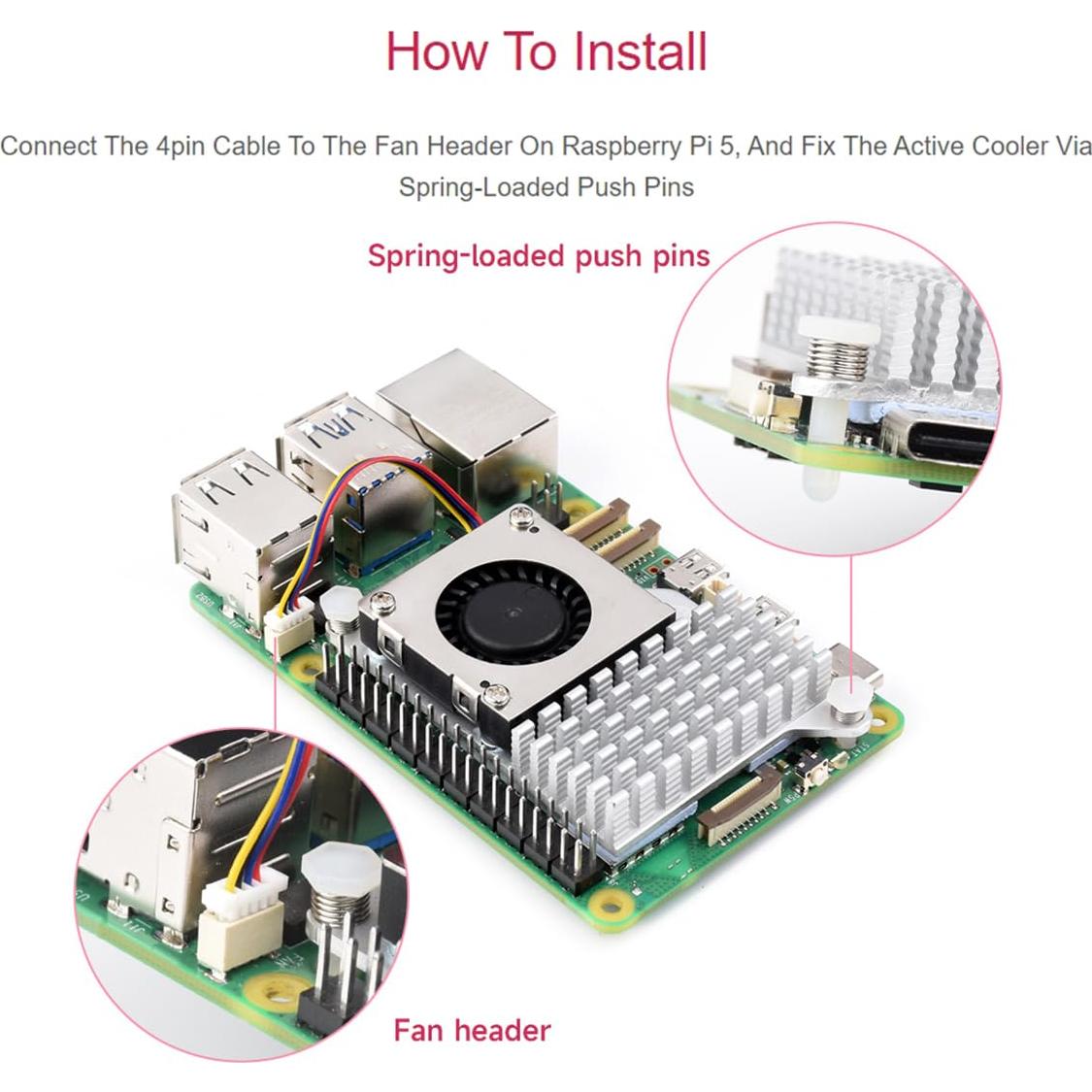 How To Install

Connect The 4pin Cable To The Fan Header On Raspberry Pi 5, And Fix The Active Cooler Via Spring-Loaded Push Pins

Spring-loaded push pins

Fan header