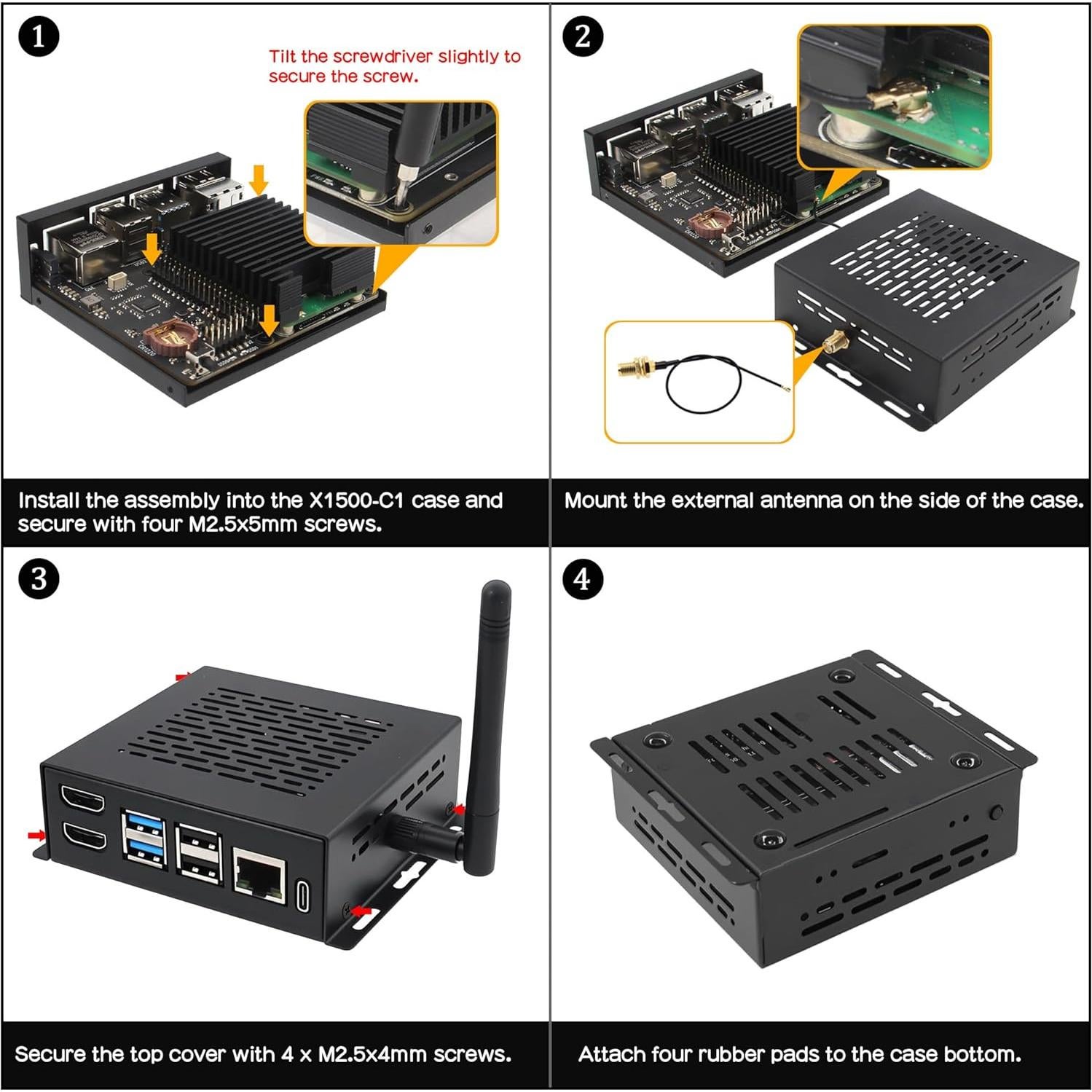 1

Tilt the screwdriver slightly to secure the screw.

Install the assembly into the X1500-C1 case and secure with four M2.5x5mm screws.

2

Mount the external antenna on the side of the case.

3

Secure the top cover with 4 x M2.5x4mm screws.

4

Attach four rubber pads to the case bottom.