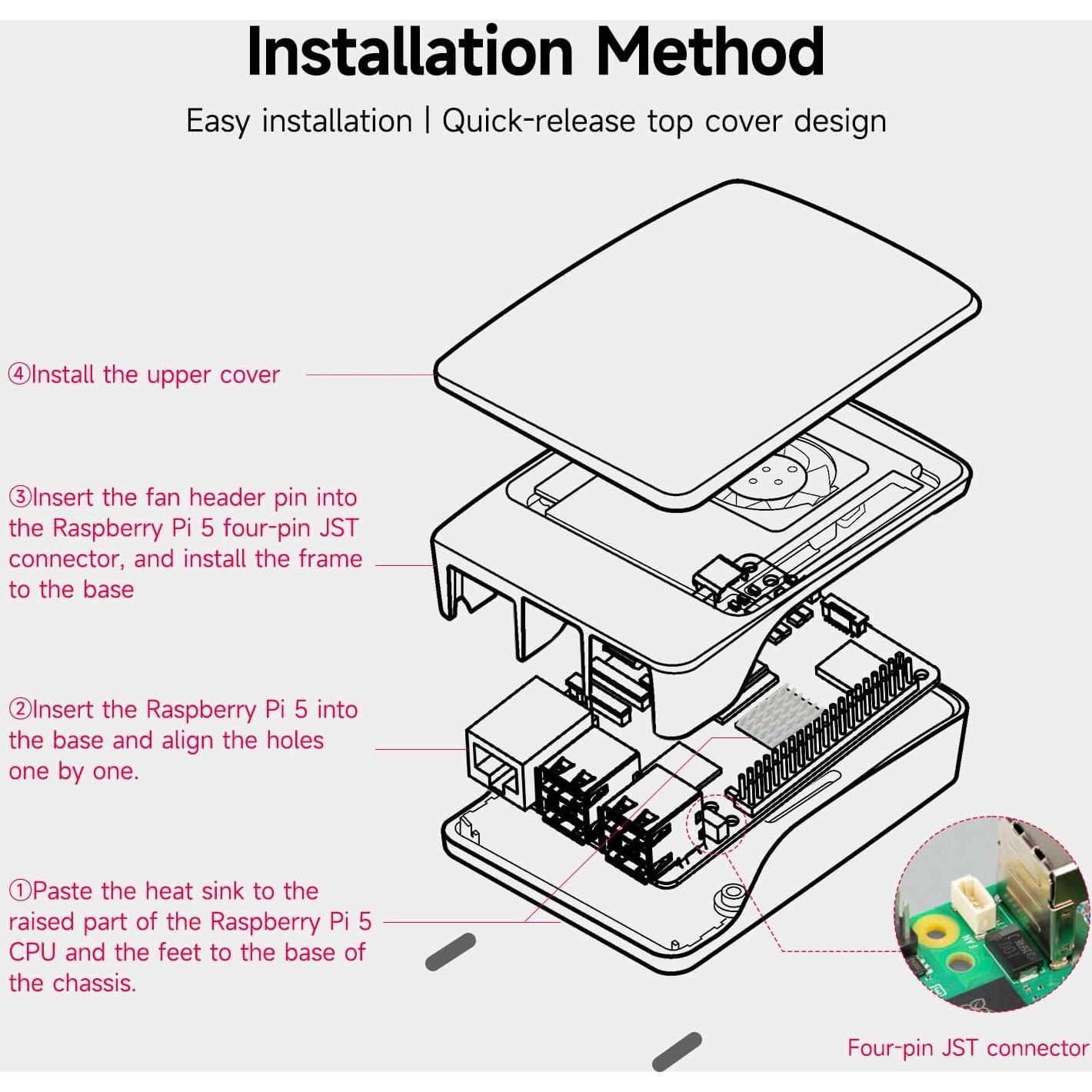 Installation Method

Easy installation | Quick-release top cover design

④Install the upper cover

③Insert the fan header pin into the Raspberry Pi 5 four-pin JST connector, and install the frame to the base

②Insert the Raspberry Pi 5 into the base and align the holes one by one.

①Paste the heat sink to the raised part of the Raspberry Pi 5 CPU and the feet to the base of the chassis.

FAN

Four-pin JST connector