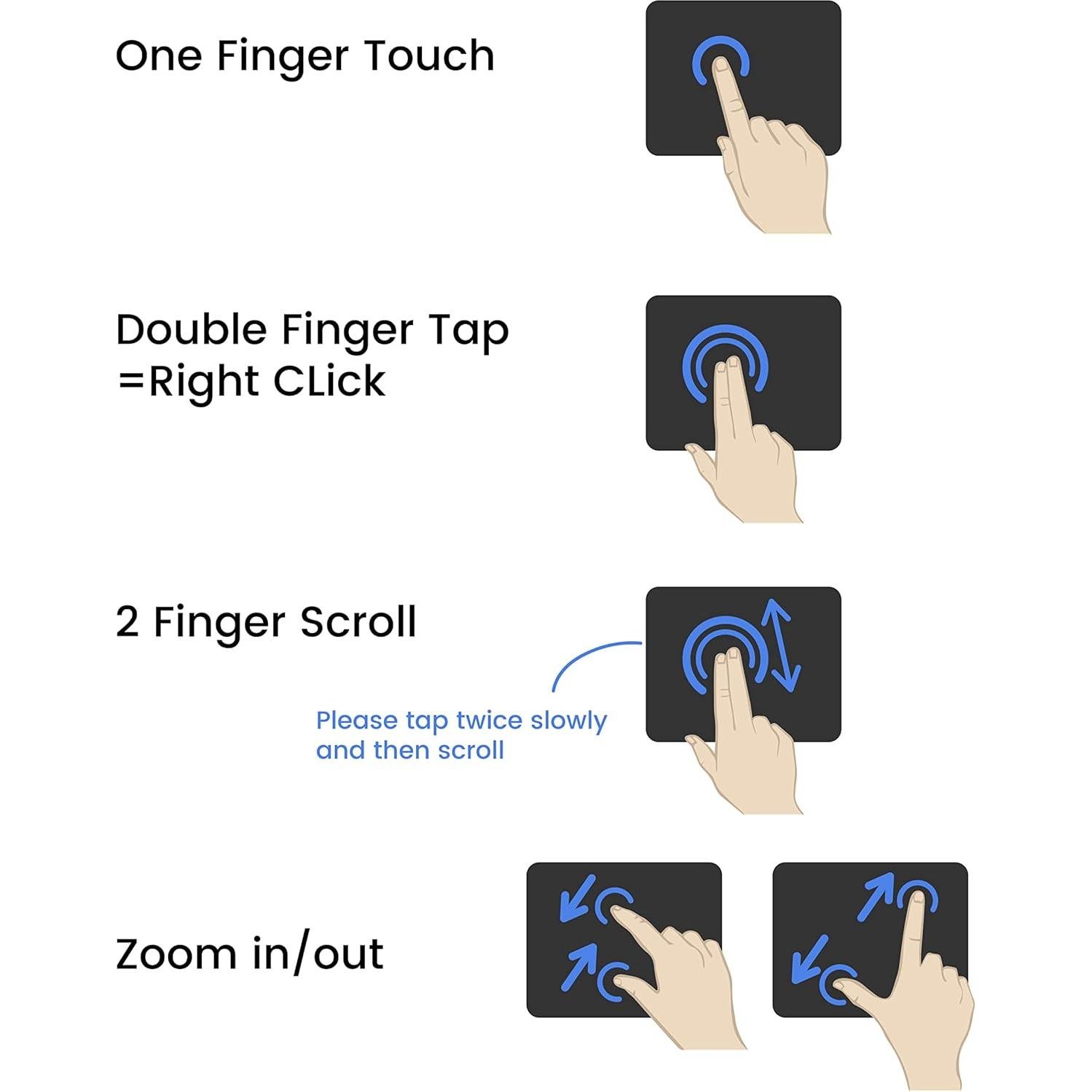 One Finger Touch

Double Finger Tap
=Right CLick

2 Finger Scroll

Please tap twice slowly and then scroll

Zoom in/out