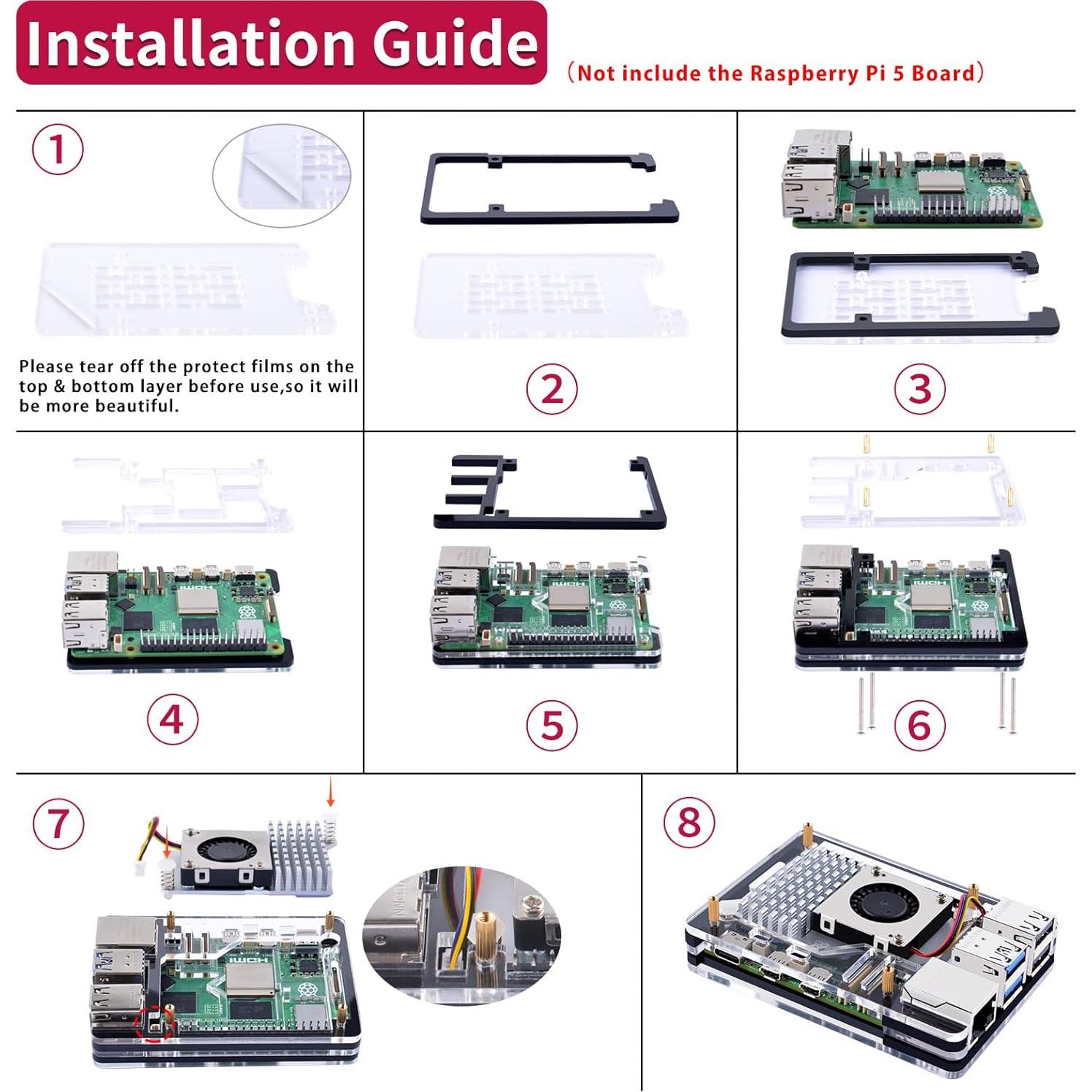 Installation Guide

（Not include the Raspberry Pi 5 Board）

①

Please tear off the protect films on the top & bottom layer before use,so it will be more beautiful.

②

③

④

⑤

⑥

⑦

⑧