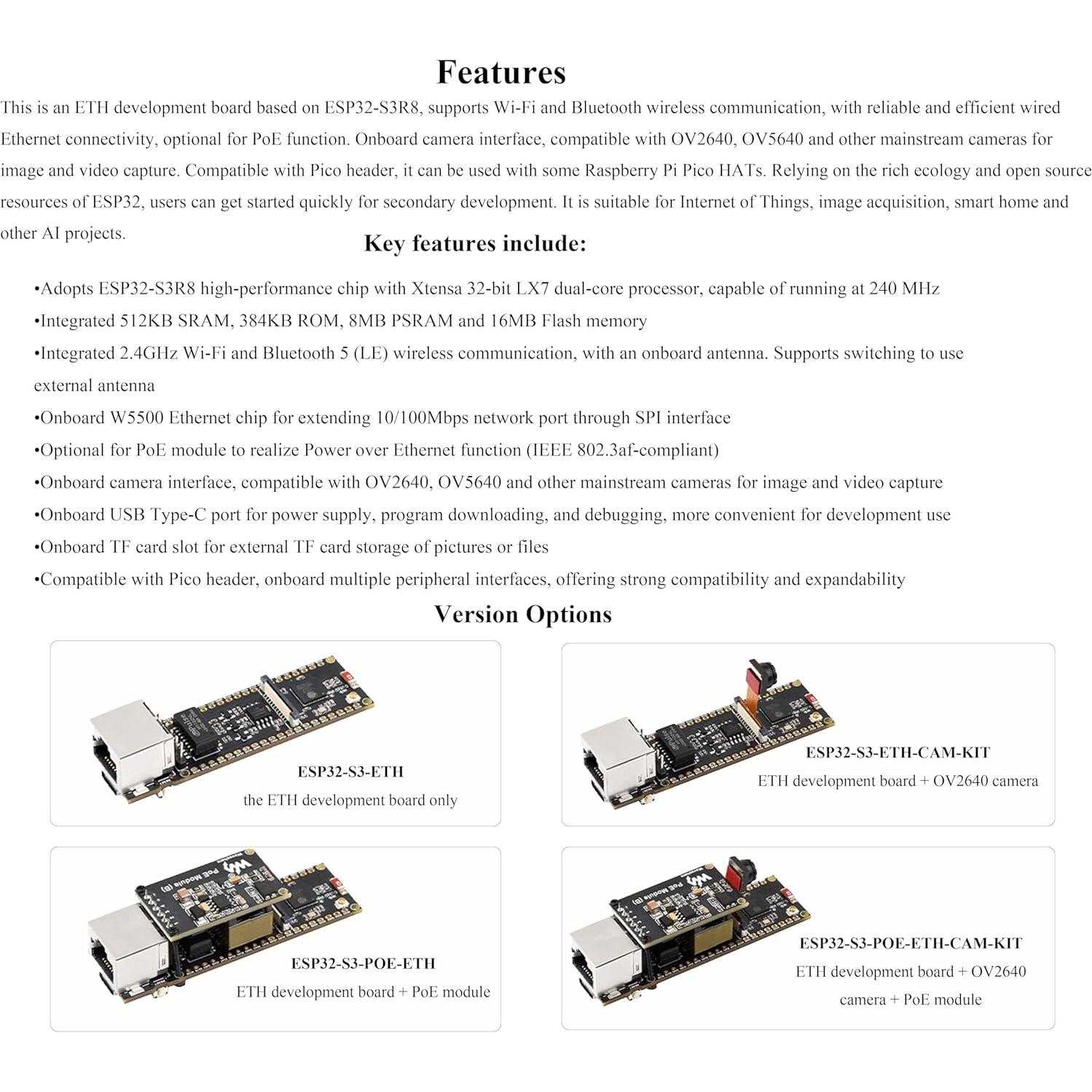 Features

This is an ETH development board based on ESP32-S3R8, supports Wi-Fi and Bluetooth wireless communication, with reliable and efficient wired Ethernet connectivity, optional for PoE function. Onboard camera interface, compatible with OV2640, OV5640 and other mainstream cameras for image and video capture. Compatible with Pico header, it can be used with some Raspberry Pi Pico HATs. Relying on the rich ecology and open source resources of ESP32, users can get started quickly for secondary development. It is suitable for Internet of Things, image acquisition, smart home and other AI projects.

Key features include:

•Adopts ESP32-S3R8 high-performance chip with Xtensa 32-bit LX7 dual-core processor, capable of running at 240 MHz
•Integrated 512KB SRAM, 384KB ROM, 8MB PSRAM and 16MB Flash memory
•Integrated 2.4GHz Wi-Fi and Bluetooth 5 (LE) wireless communication, with an onboard antenna. Supports switching to use external antenna
•Onboard W5500 Ethernet chip for extending 10/100Mbps network port through SPI interface
•Optional for PoE module to realize Power over Ethernet function (IEEE 802.3af-compliant)
•Onboard camera interface, compatible with OV2640, OV5640 and other mainstream cameras for image and video capture
•Onboard USB Type-C port for power supply, program downloading, and debugging, more convenient for development use
•Onboard TF card slot for external TF card storage of pictures or files
•Compatible with Pico header, onboard multiple peripheral interfaces, offering strong compatibility and expandability

Version Options

ESP32-S3-ETH
the ETH development board only

ESP32-S3-ETH-CAM-KIT
ETH development board + OV2640 camera

PoE Module (B)

ESP32-S3-POE-ETH
ETH development board + PoE module

PoE Module (B)

ESP32-S3-POE-ETH-CAM-KIT
ETH development board + OV2640 camera + PoE module