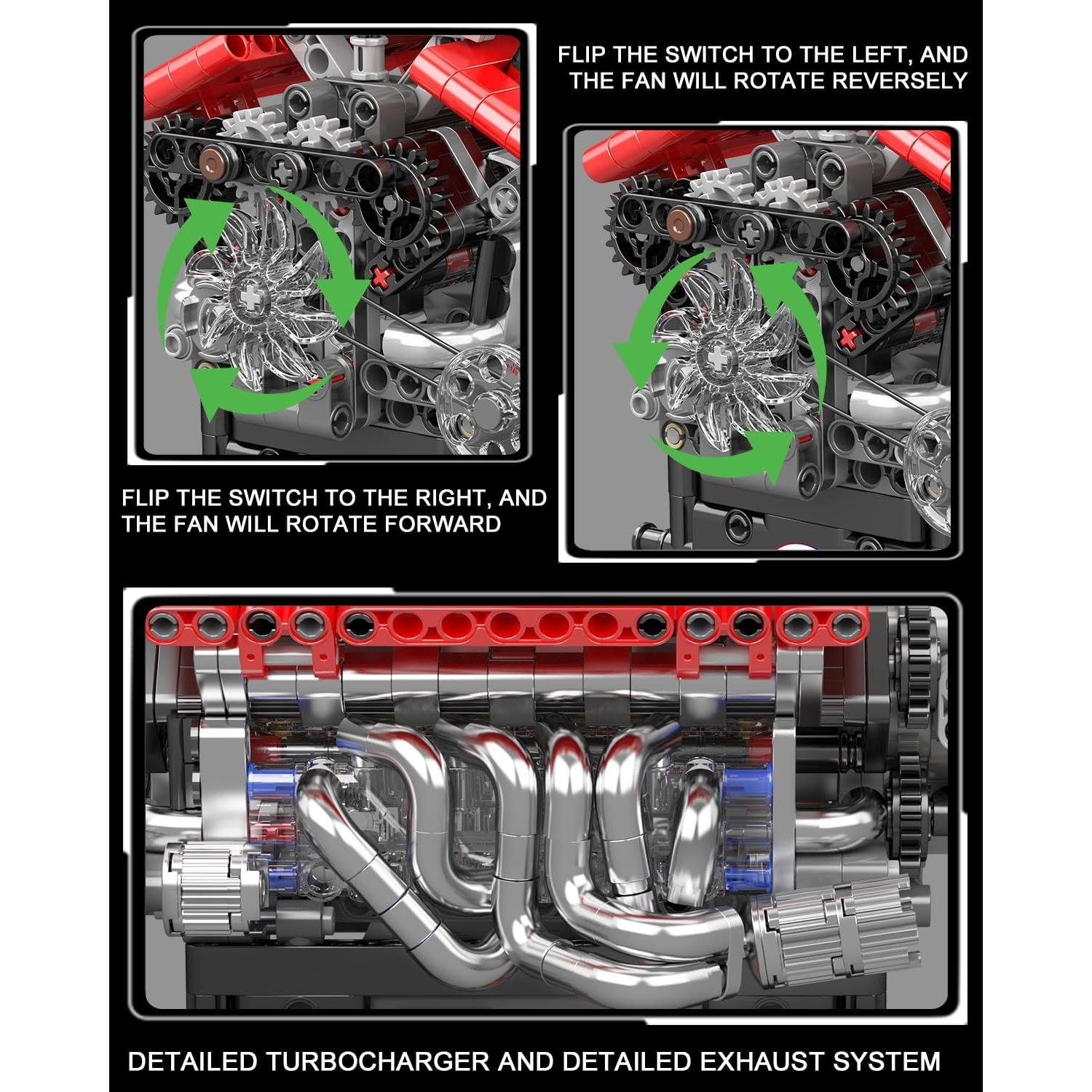 FLIP THE SWITCH TO THE LEFT, AND THE FAN WILL ROTATE REVERSELY

FLIP THE SWITCH TO THE RIGHT, AND THE FAN WILL ROTATE FORWARD

DETAILED TURBOCHARGER AND DETAILED EXHAUST SYSTEM