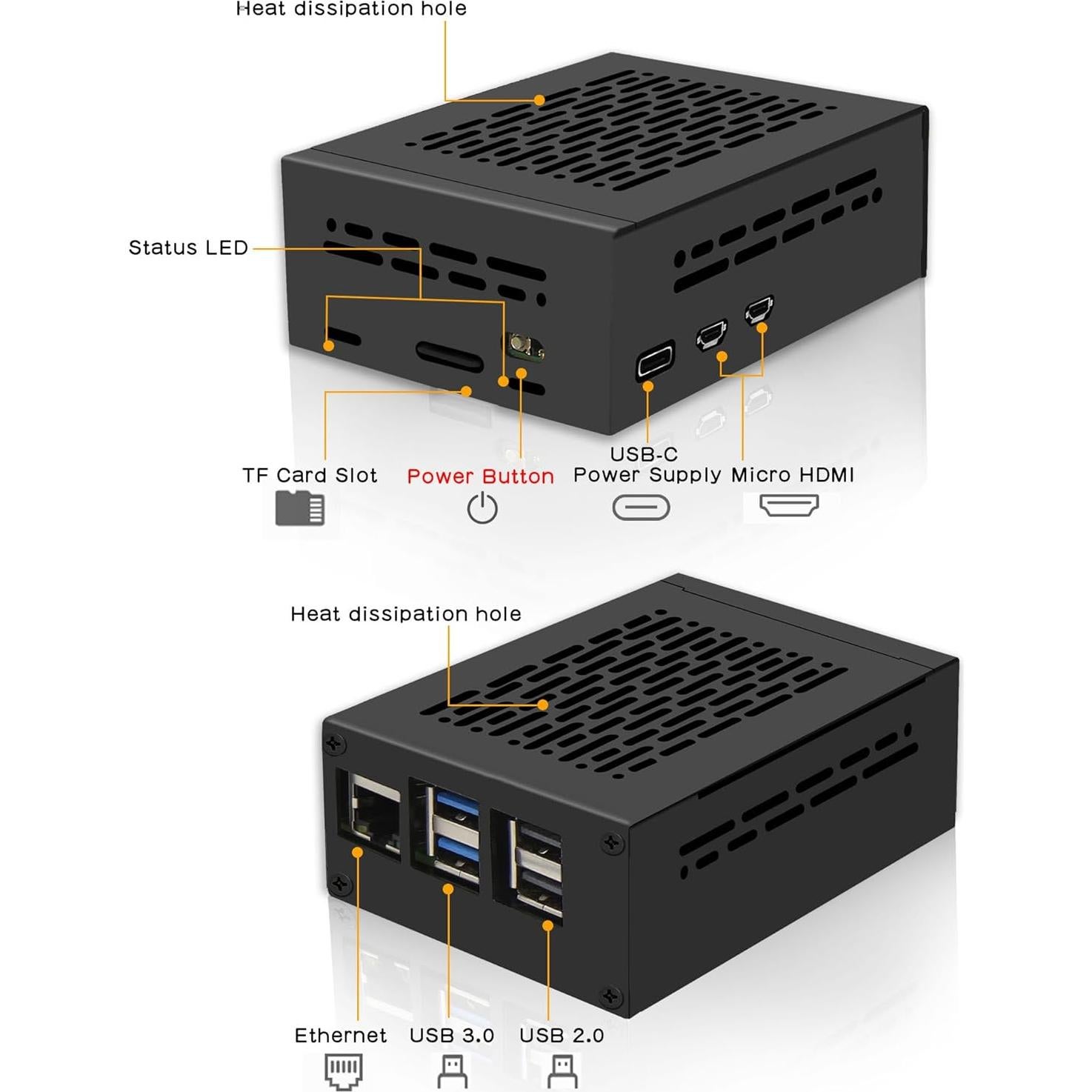 Heat dissipation hole

Status LED

TF Card Slot

Power Button

USB-C
Power Supply

Micro HDMI

Heat dissipation hole

Ethernet

USB 3.0

USB 2.0