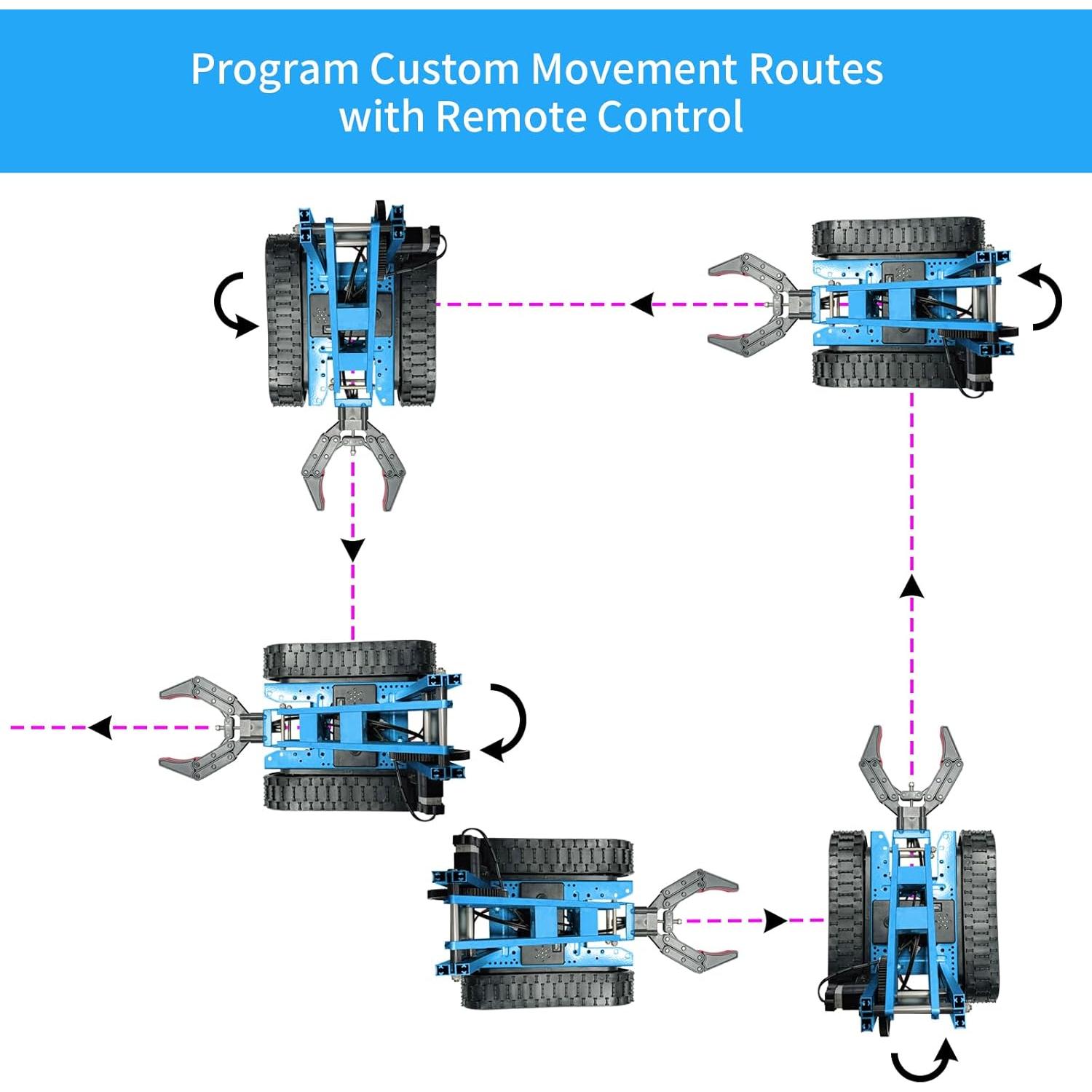 Program Custom Movement Routes with Remote Control