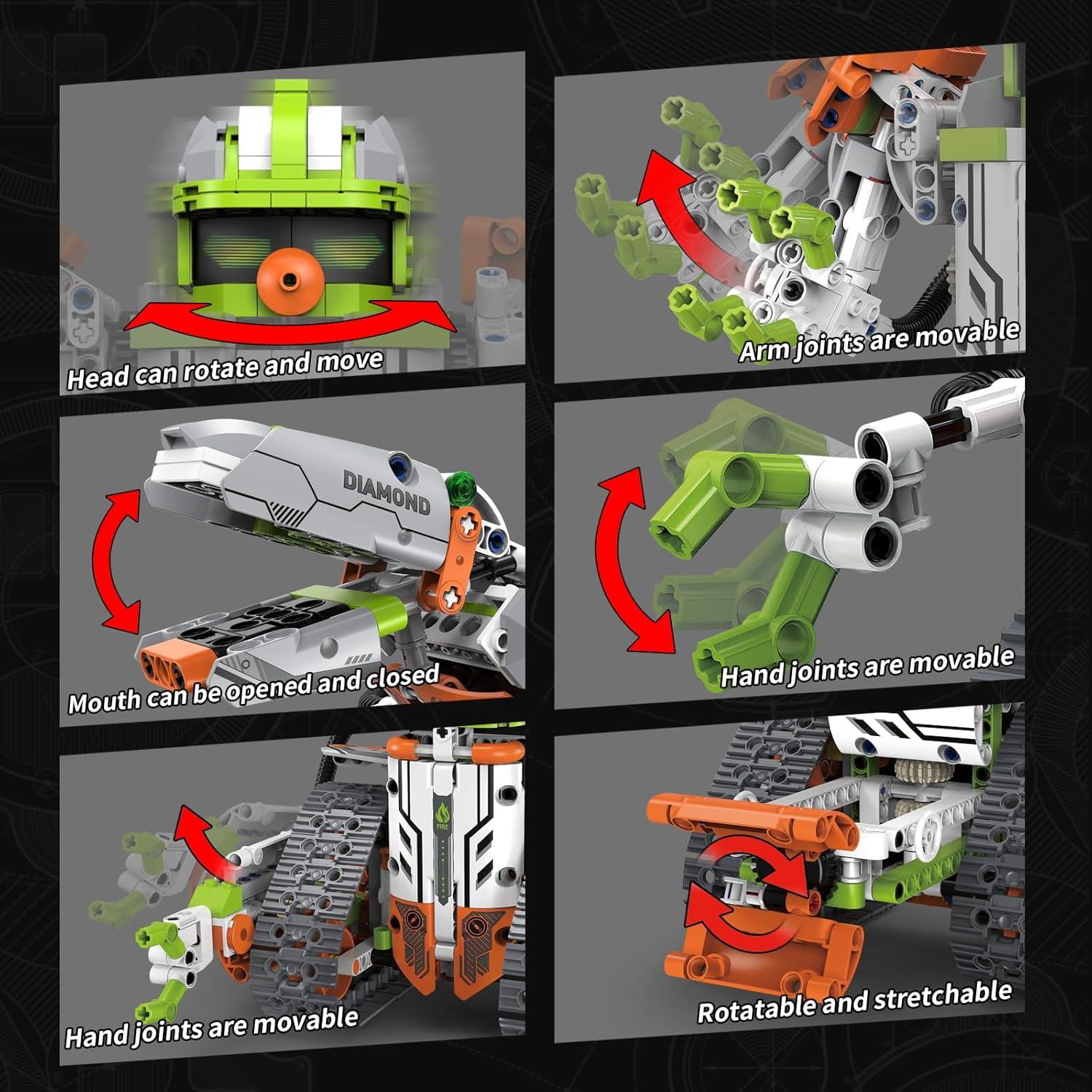 Head can rotate and move

Arm joints are movable

DIAMOND

Mouth can be opened and closed

Hand joints are movable

FIRE

Hand joints are movable

Rotatable and stretchable