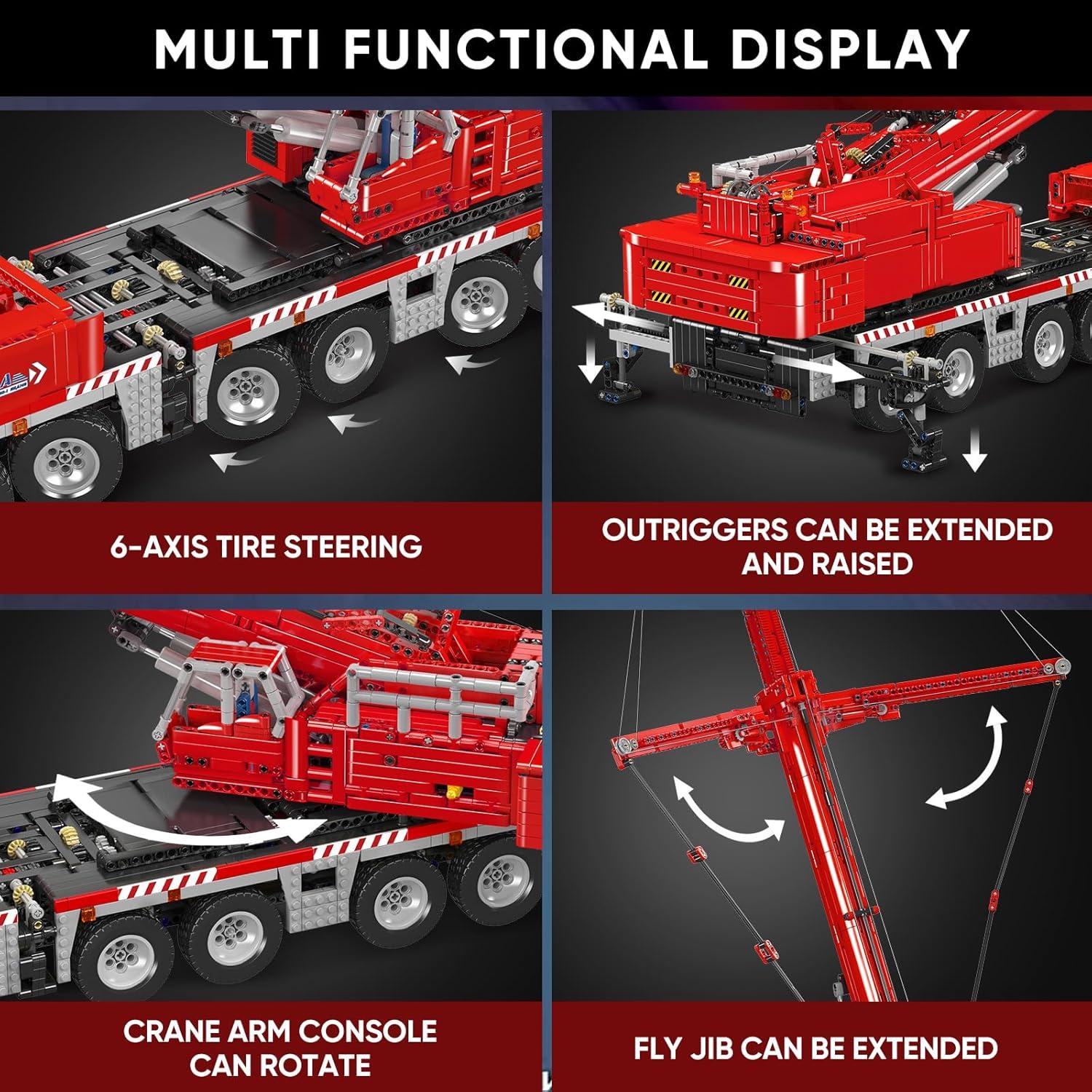 MULTI FUNCTIONAL DISPLAY

6-AXIS TIRE STEERING

OUTRIGGERS CAN BE EXTENDED AND RAISED

CRANE ARM CONSOLE CAN ROTATE

FLY JIB CAN BE EXTENDED