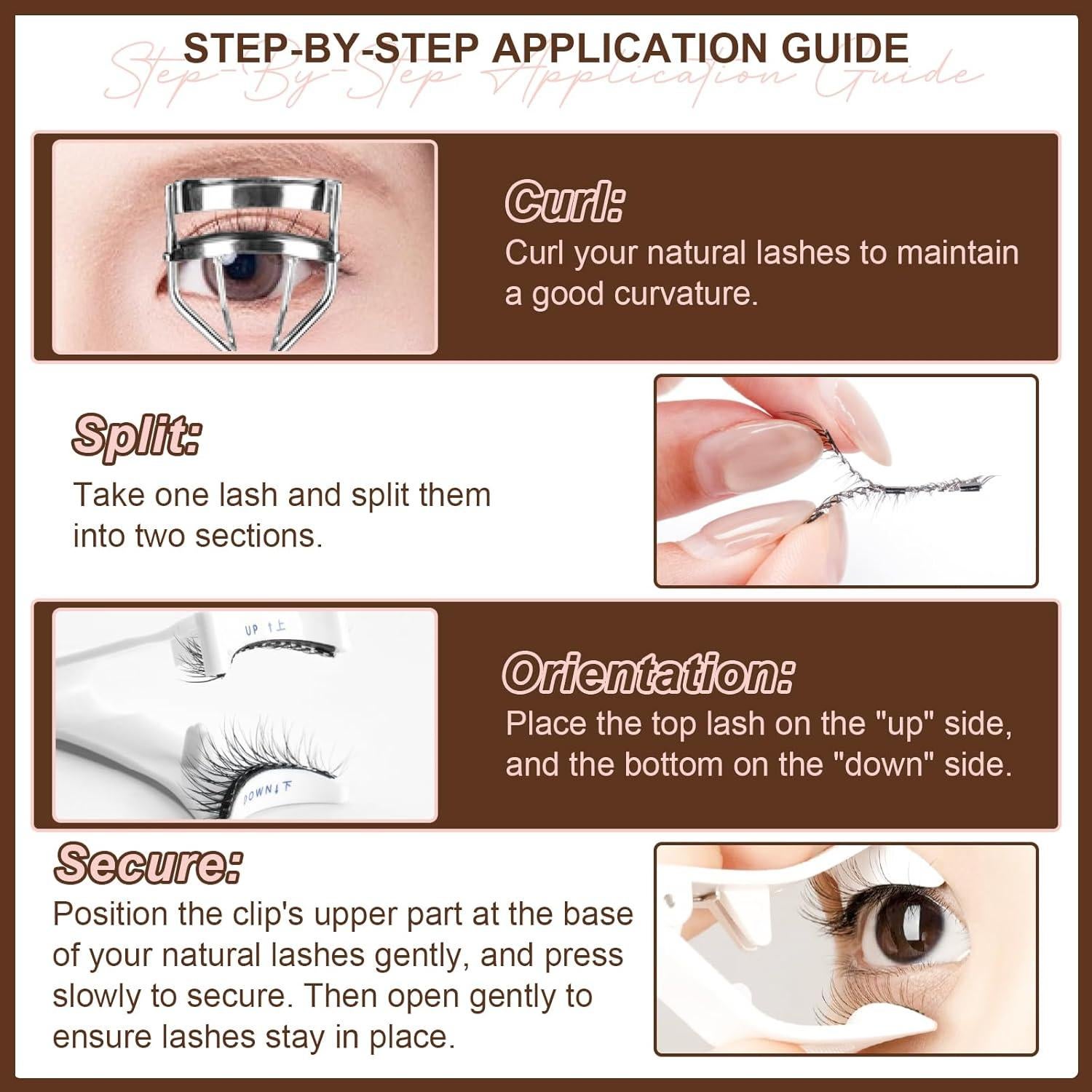 STEP-BY-STEP APPLICATION GUIDE

Step-By-Step Application Guide

Curl:
Curl your natural lashes to maintain a good curvature.

Split:
Take one lash and split them into two sections.

UP ↑上

DOWN↓下

Orientation:
Place the top lash on the "up" side, and the bottom on the "down" side.

Secure:
Position the clip's upper part at the base of your natural lashes gently, and press slowly to secure. Then open gently to ensure lashes stay in place.