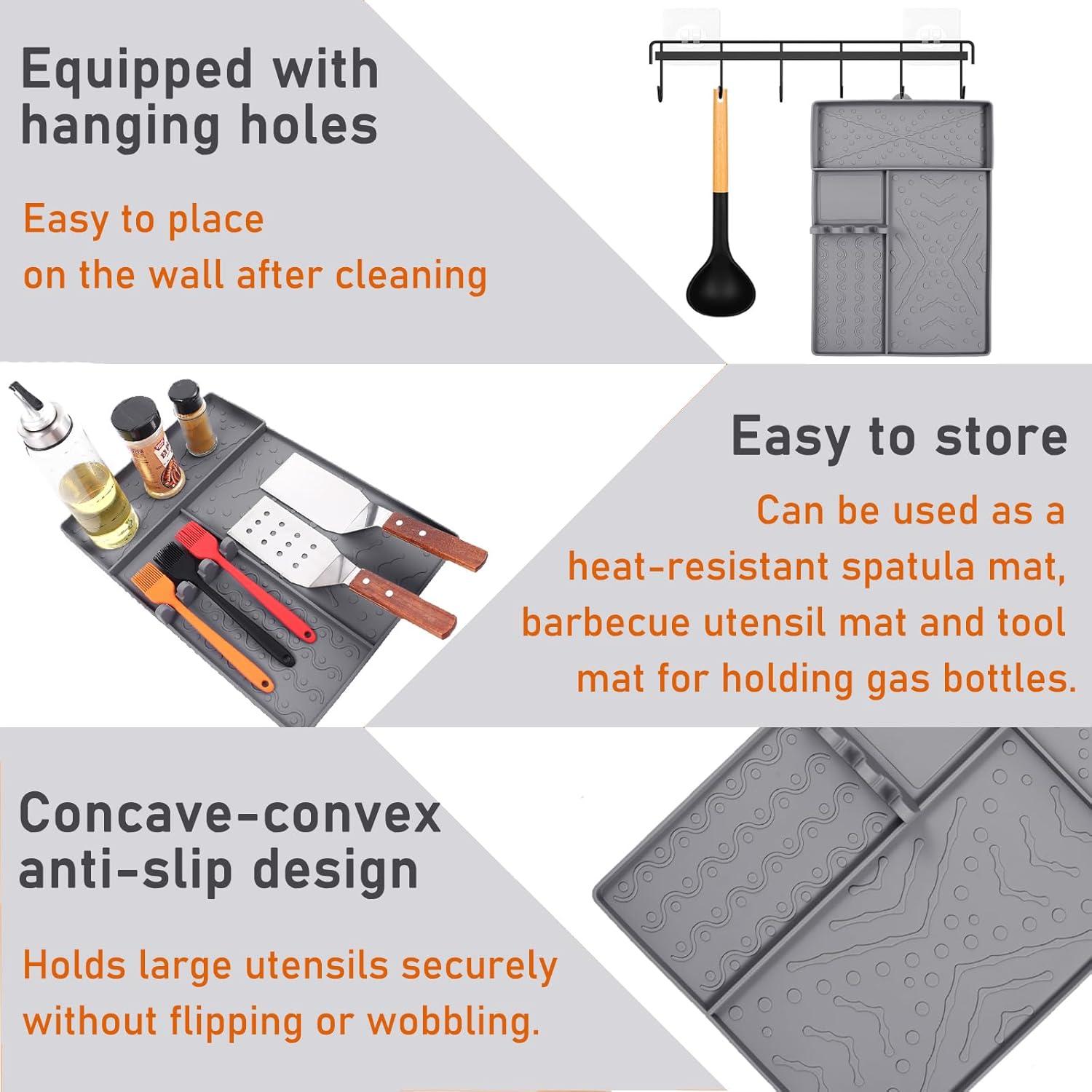 Equipped with hanging holes

Easy to place on the wall after cleaning

Easy to store

Can be used as a heat-resistant spatula mat, barbecue utensil mat and tool mat for holding gas bottles.

Concave-convex anti-slip design

Holds large utensils securely without flipping or wobbling.