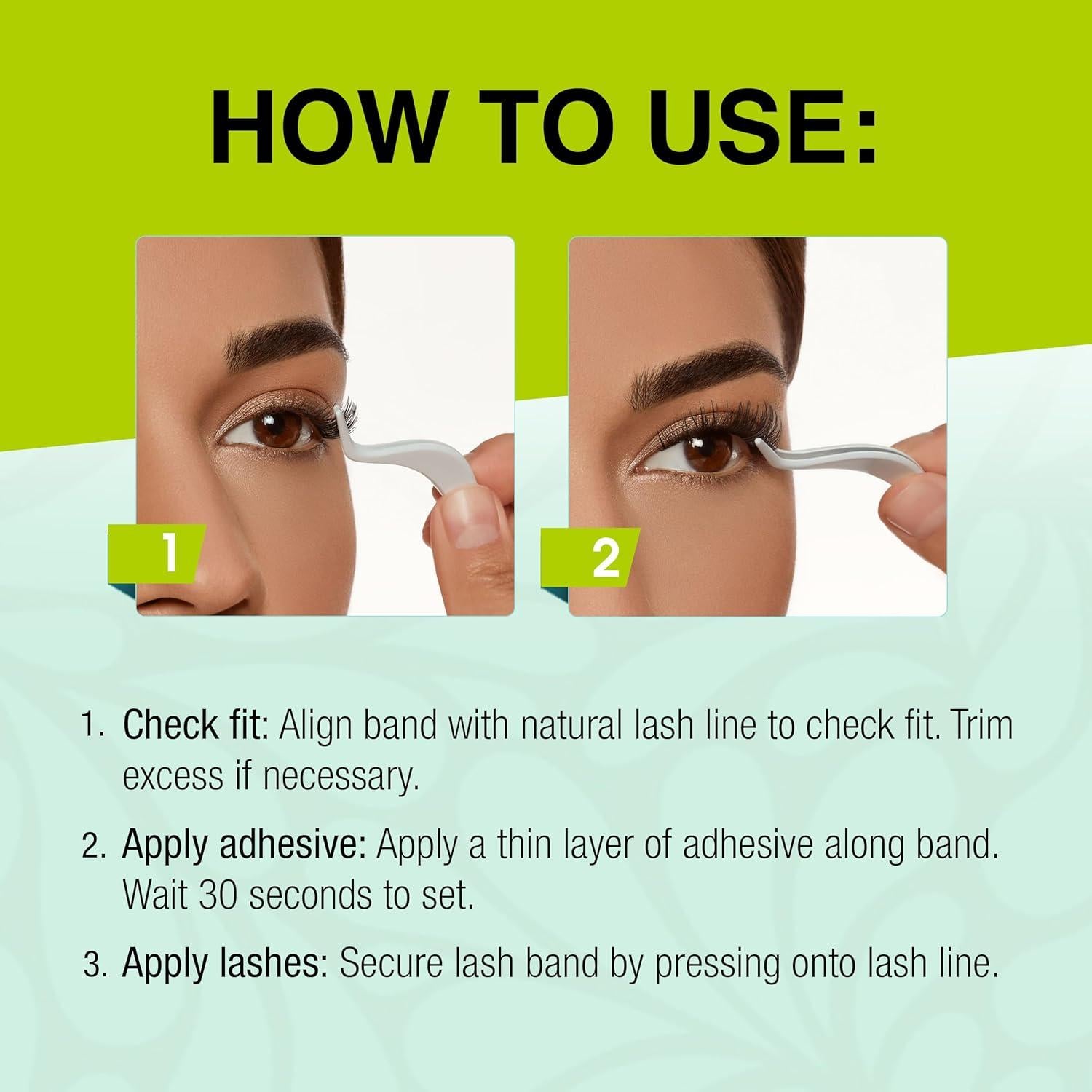 HOW TO USE:

1

2

1. Check fit: Align band with natural lash line to check fit. Trim excess if necessary.

2. Apply adhesive: Apply a thin layer of adhesive along band. Wait 30 seconds to set.

3. Apply lashes: Secure lash band by pressing onto lash line.