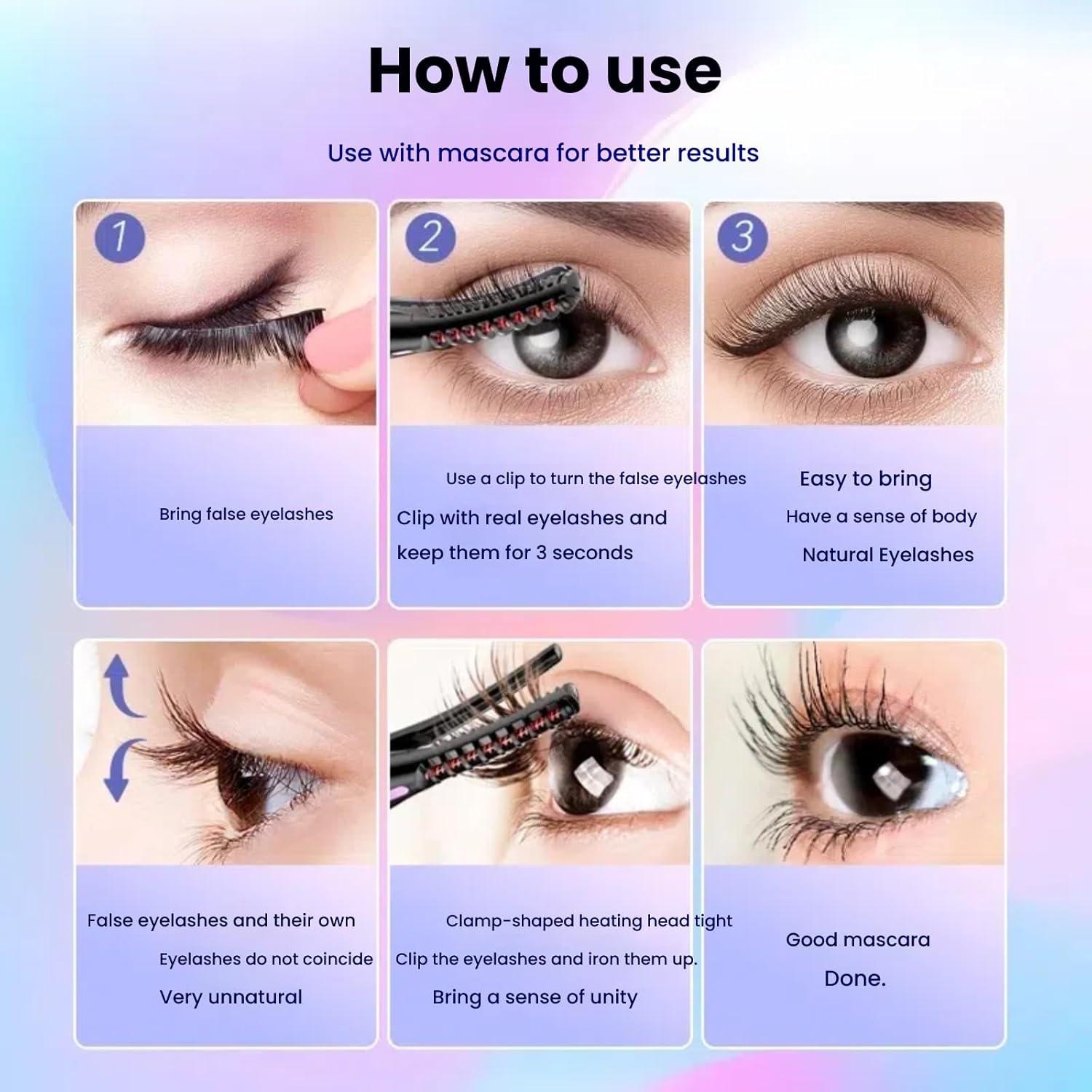 How to use

Use with mascara for better results

1

Bring false eyelashes

2

Use a clip to turn the false eyelashes

Clip with real eyelashes and keep them for 3 seconds

3

Easy to bring

Have a sense of body

Natural Eyelashes

False eyelashes and their own

Eyelashes do not coincide

Very unnatural

Clamp-shaped heating head tight

Clip the eyelashes and iron them up.

Bring a sense of unity

Good mascara

Done.