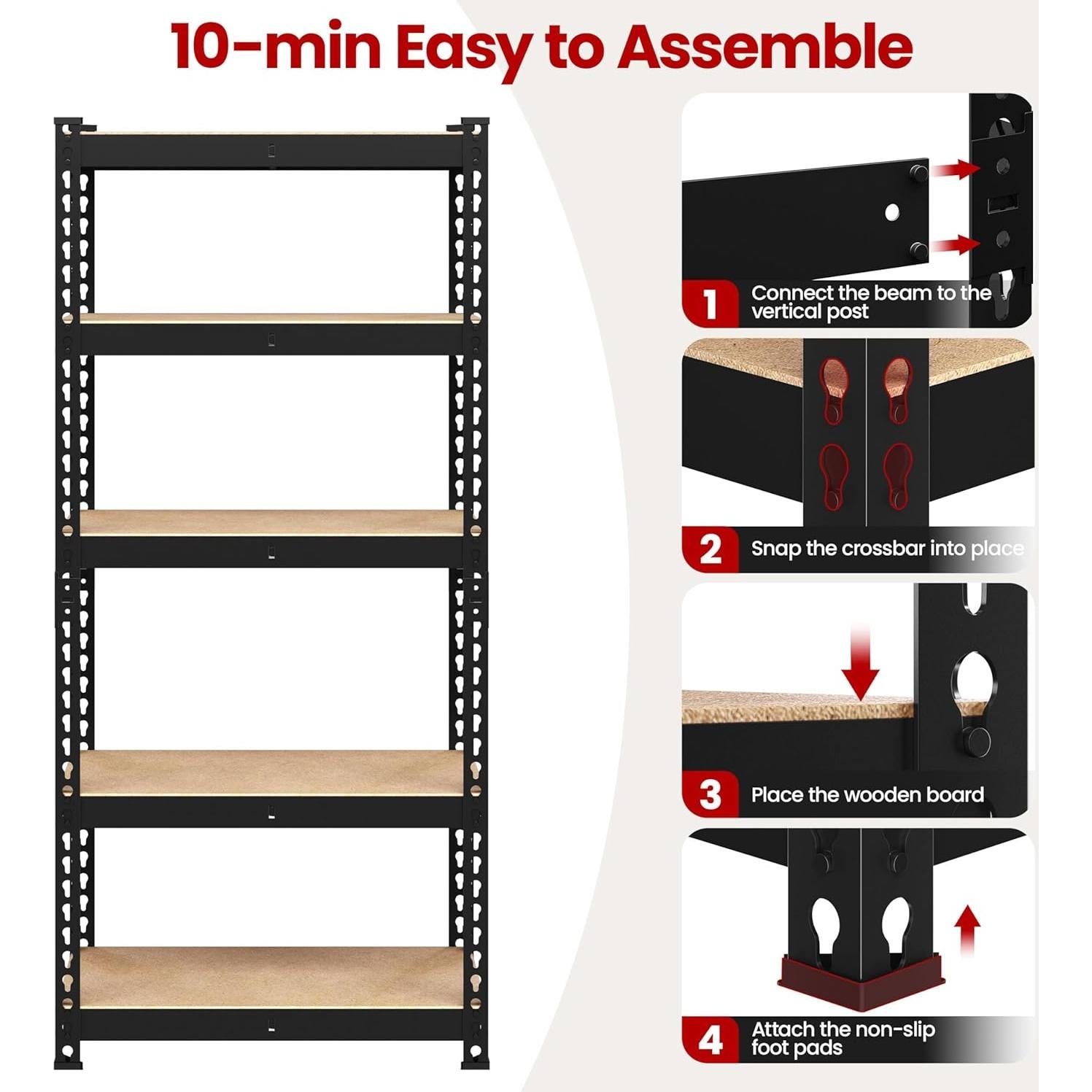 10-min Easy to Assemble

1 Connect the beam to the vertical post

2 Snap the crossbar into place

3 Place the wooden board

4 Attach the non-slip foot pads