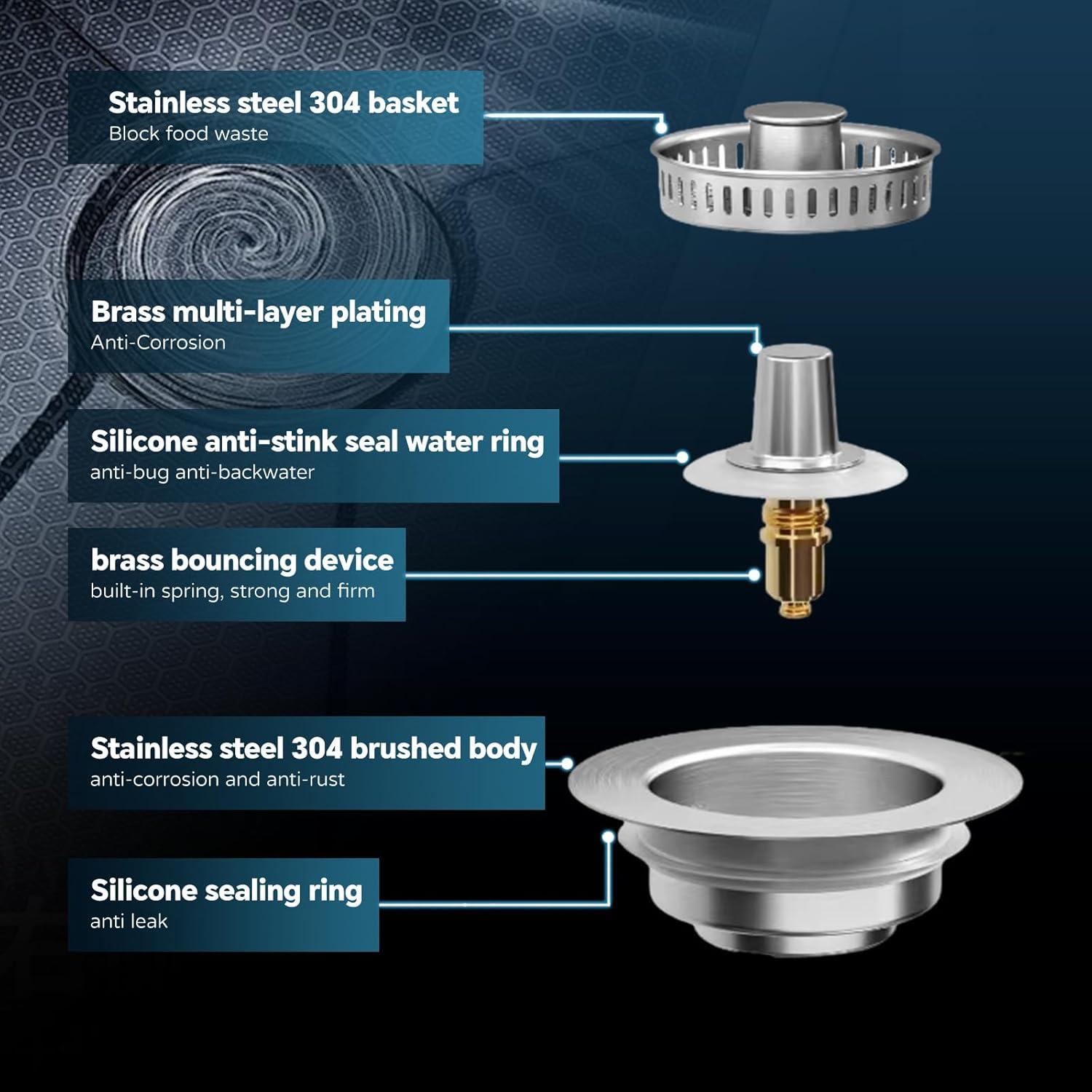 Stainless steel 304 basket
Block food waste

Brass multi-layer plating
Anti-Corrosion

Silicone anti-stink seal water ring
anti-bug anti-backwater

brass bouncing device
built-in spring, strong and firm

Stainless steel 304 brushed body
anti-corrosion and anti-rust

Silicone sealing ring
anti leak