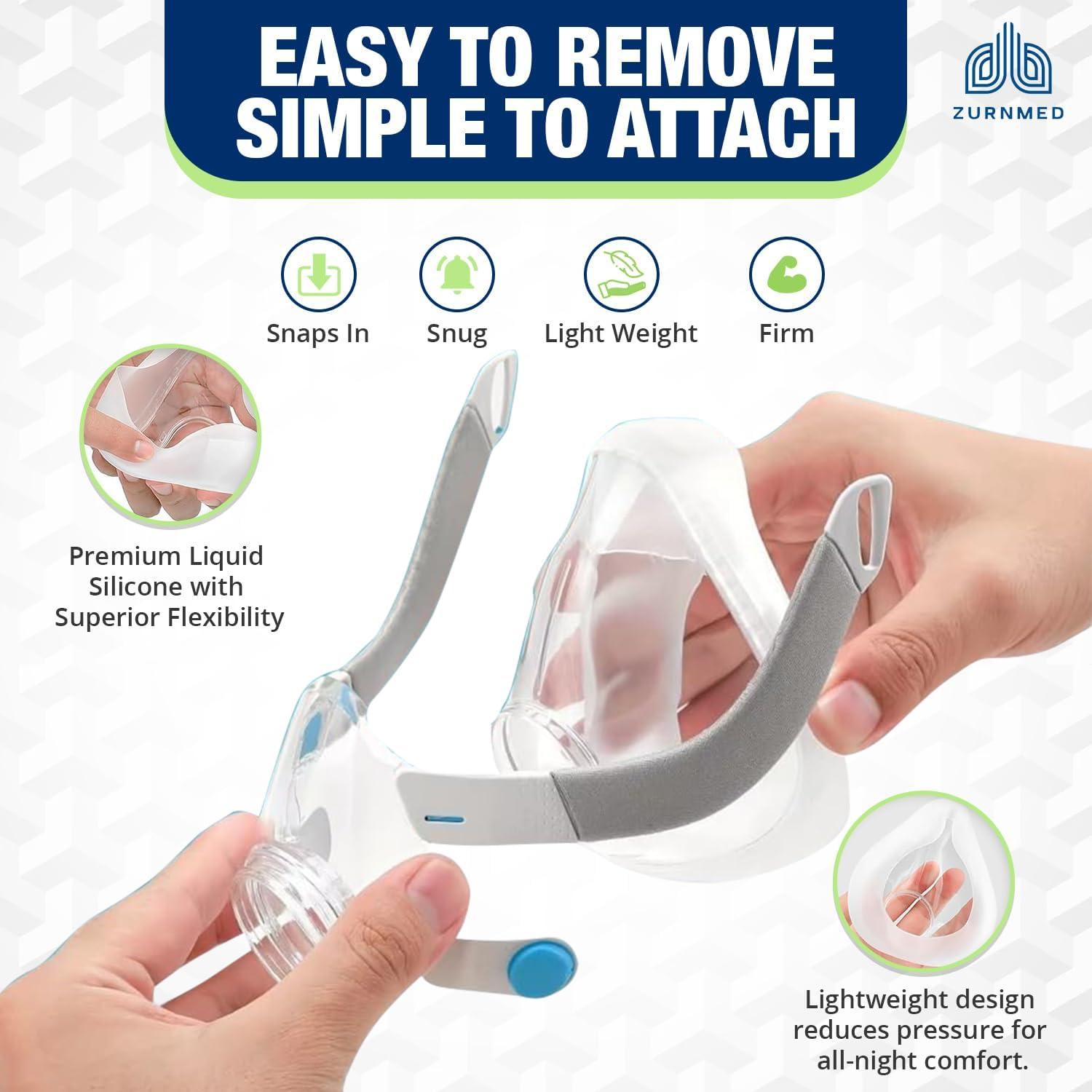 EASY TO REMOVE
SIMPLE TO ATTACH

ZURNMED

Snaps In
Snug
Light Weight
Firm

Premium Liquid Silicone with Superior Flexibility

Lightweight design reduces pressure for all-night comfort.