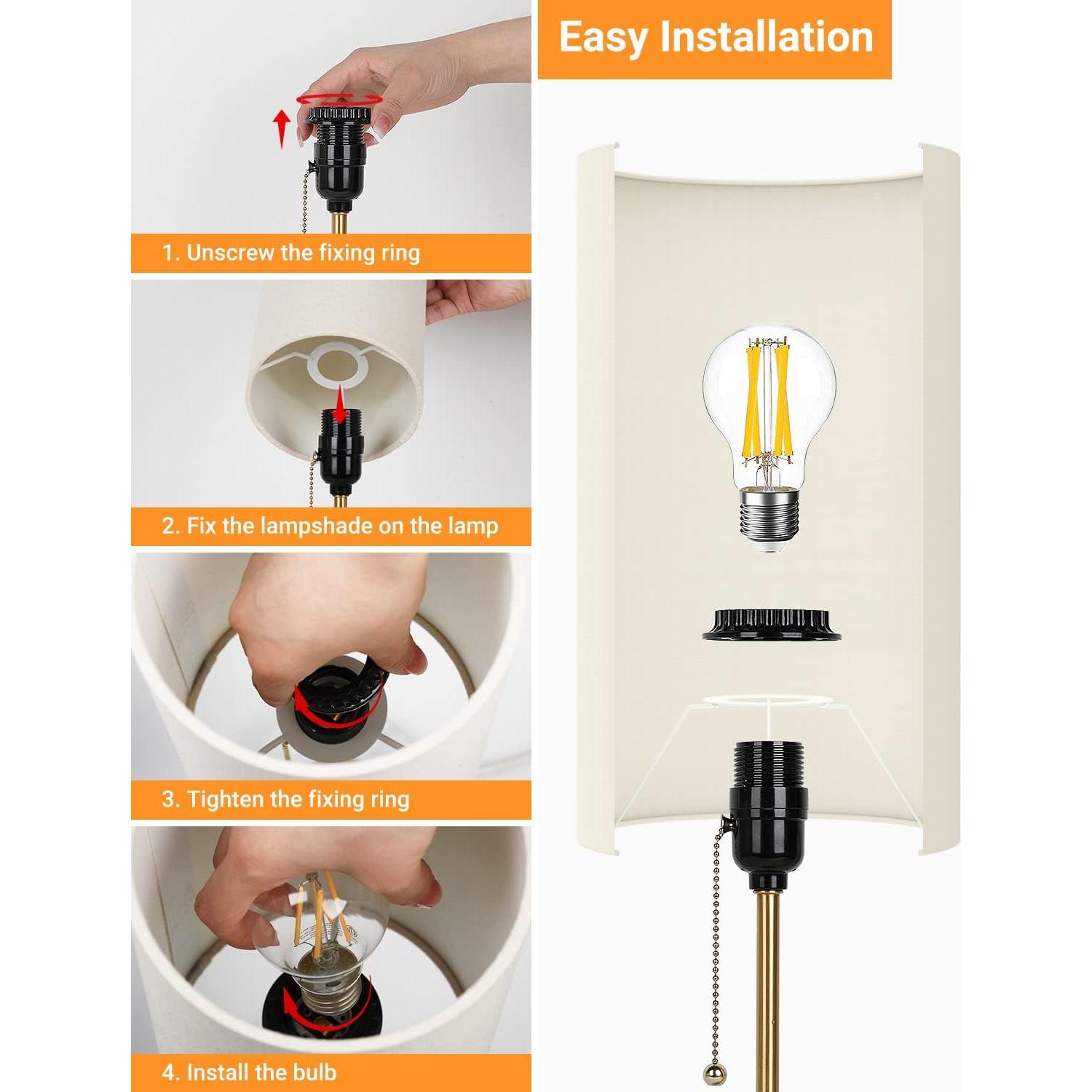 Easy Installation

1. Unscrew the fixing ring

2. Fix the lampshade on the lamp

3. Tighten the fixing ring

4. Install the bulb