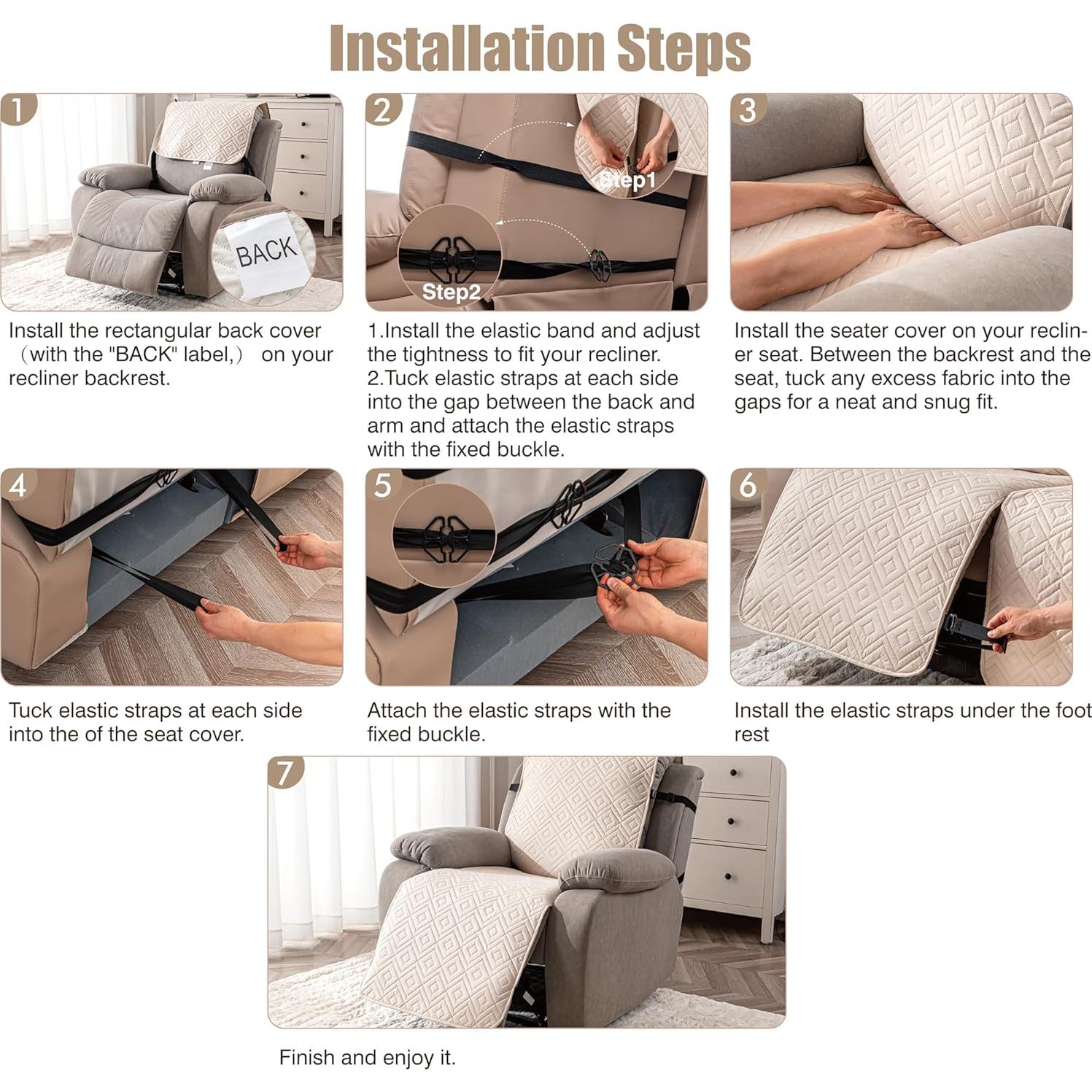 Installation Steps

1

BACK

Install the rectangular back cover （with the "BACK" label,） on your recliner backrest.

2

Step1

Step2

1.Install the elastic band and adjust the tightness to fit your recliner.
2.Tuck elastic straps at each side into the gap between the back and arm and attach the elastic straps with the fixed buckle.

3

Install the seater cover on your recliner seat. Between the backrest and the seat, tuck any excess fabric into the gaps for a neat and snug fit.

4

Tuck elastic straps at each side into the of the seat cover.

5

Attach the elastic straps with the fixed buckle.

6

Install the elastic straps under the foot rest

7

Finish and enjoy it.