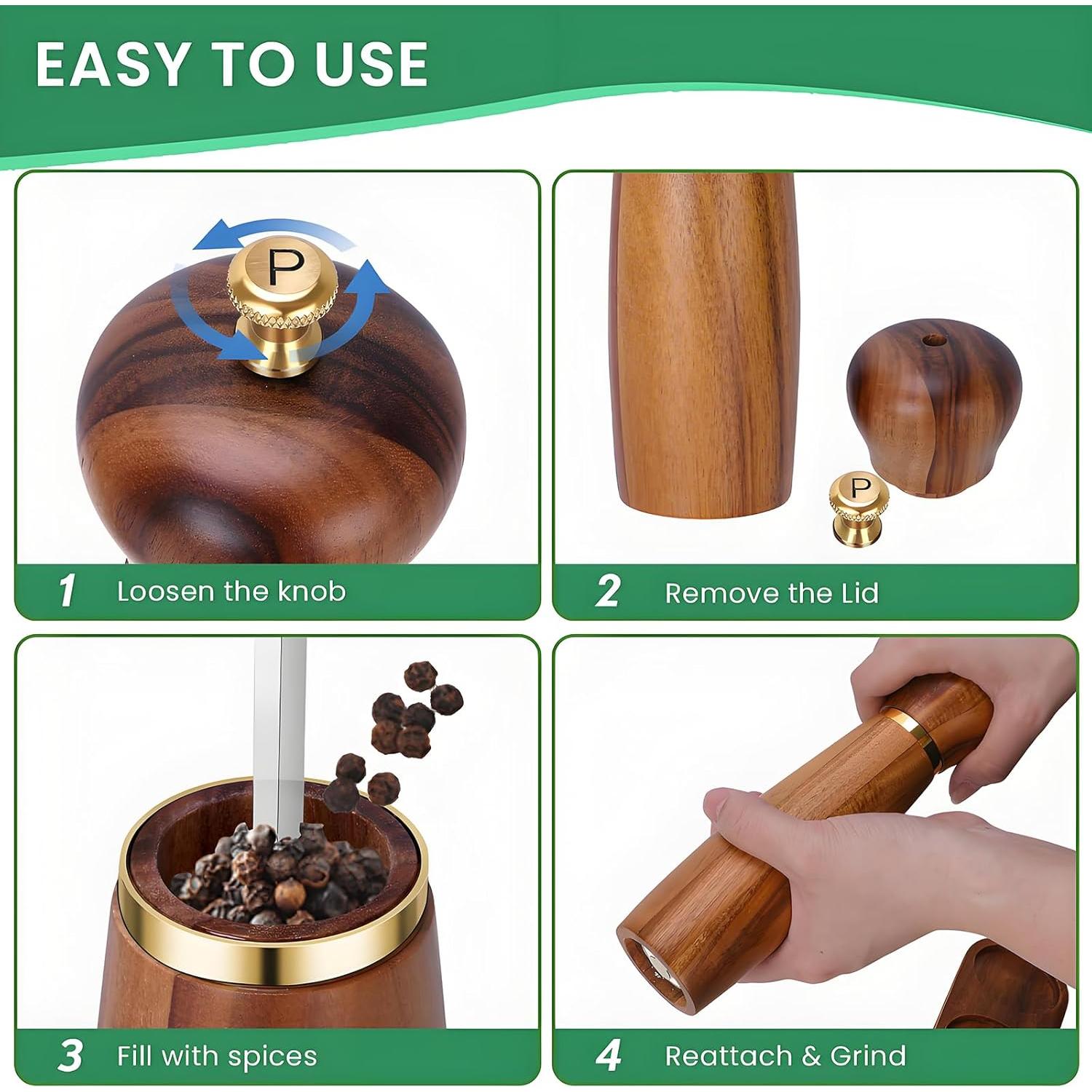 EASY TO USE

P

1 Loosen the knob

P

2 Remove the Lid

3 Fill with spices

4 Reattach & Grind