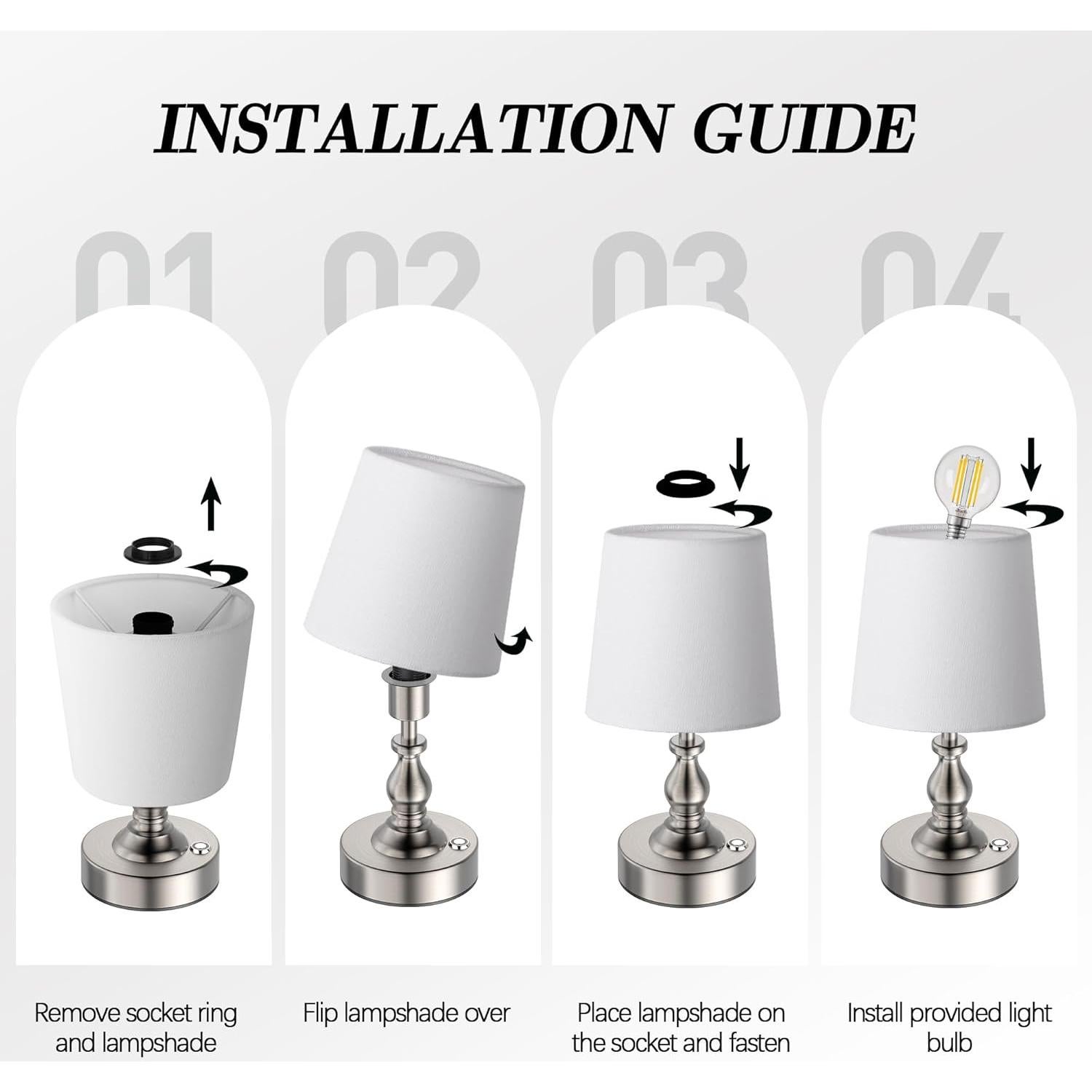 INSTALLATION GUIDE

01

02

03

04

Remove socket ring and lampshade

Flip lampshade over

Place lampshade on the socket and fasten

Install provided light bulb